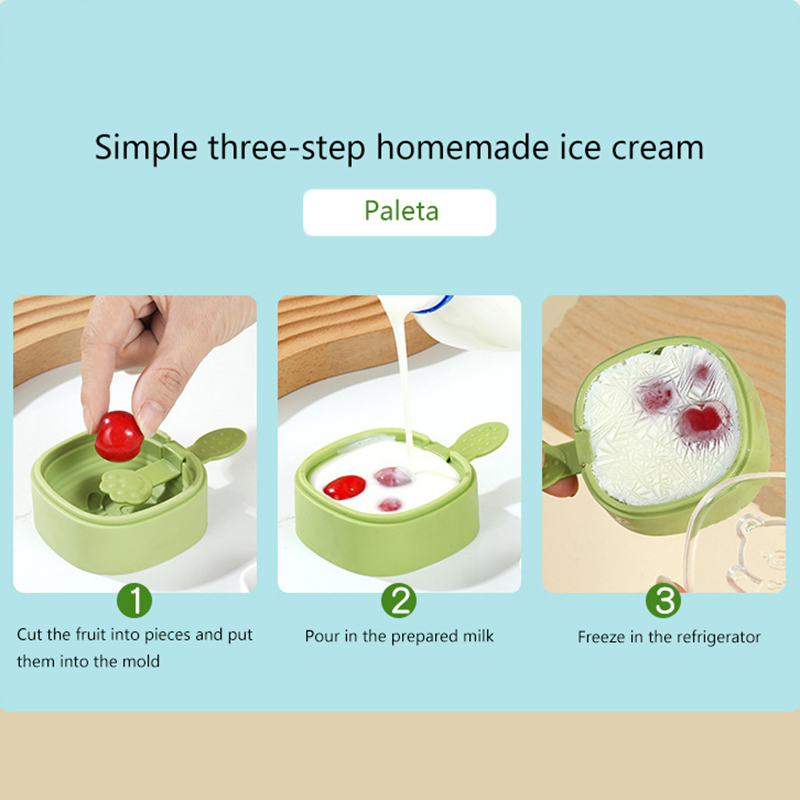 Simple three-step homemade ice cream

Paleta

1
Cut the fruit into pieces and put them into the mold

2
Pour in the prepared milk

3
Freeze in the refrigerator