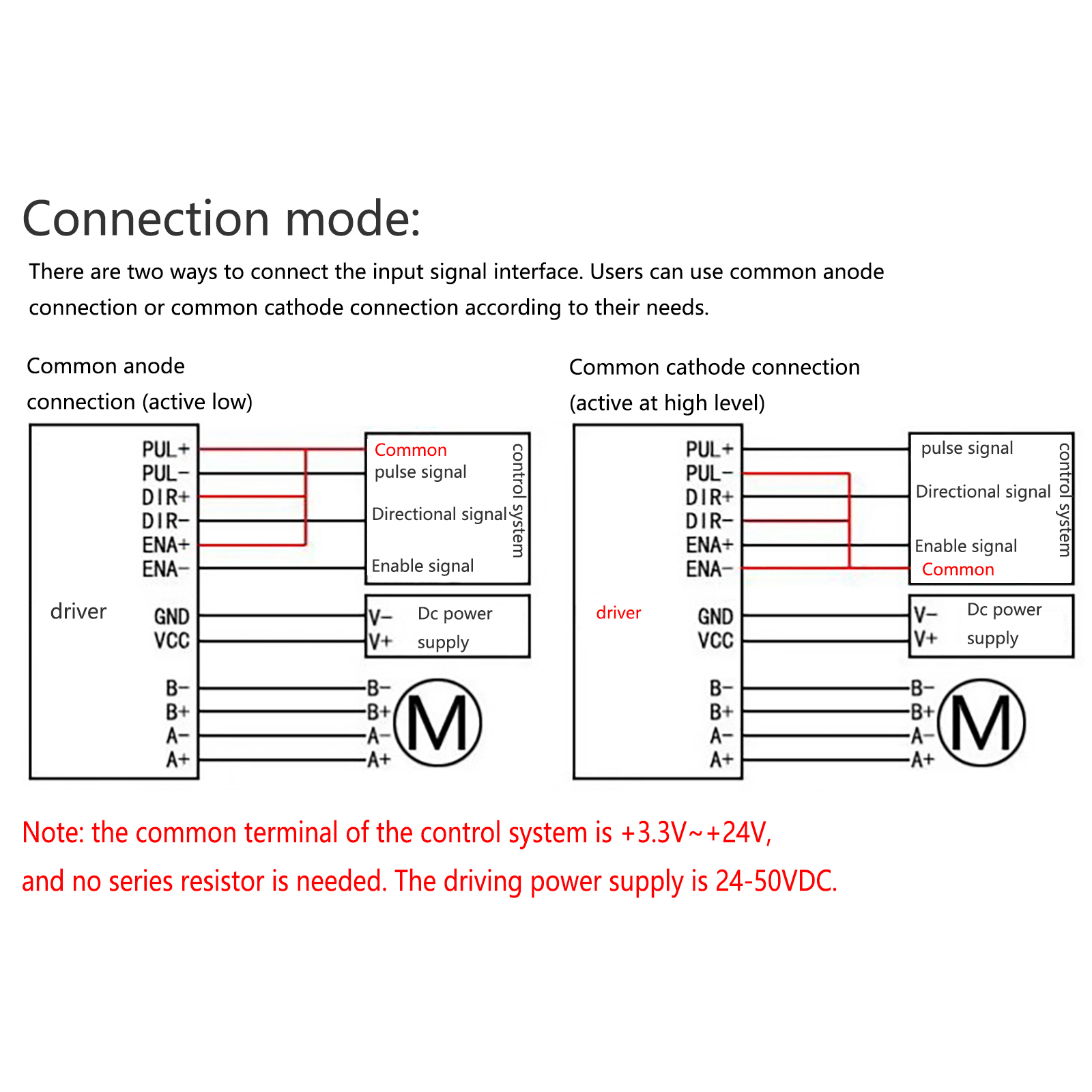 Connection mode:

There are two ways to connect the input signal interface. Users can use common anode connection or common cathode connection according to their needs.

Common anode connection (active low)

PUL+
PUL−
DIR+
DIR−
ENA+
ENA−
driver
GND
VCC
B−
B+
A−
A+

Common
pulse signal
Directional signal
Enable signal
control system

V−
V+
Dc power supply

B−
B+
A−
A+
M

Common cathode connection (active at high level)

PUL+
PUL−
DIR+
DIR−
ENA+
ENA−
driver
GND
VCC
B−
B+
A−
A+

pulse signal
Directional signal
Enable signal
Common
control system

V−
V+
Dc power supply

B−
B+
A−
A+
M

Note: the common terminal of the control system is +3.3V~+24V, and no series resistor is needed. The driving power supply is 24-50VDC.