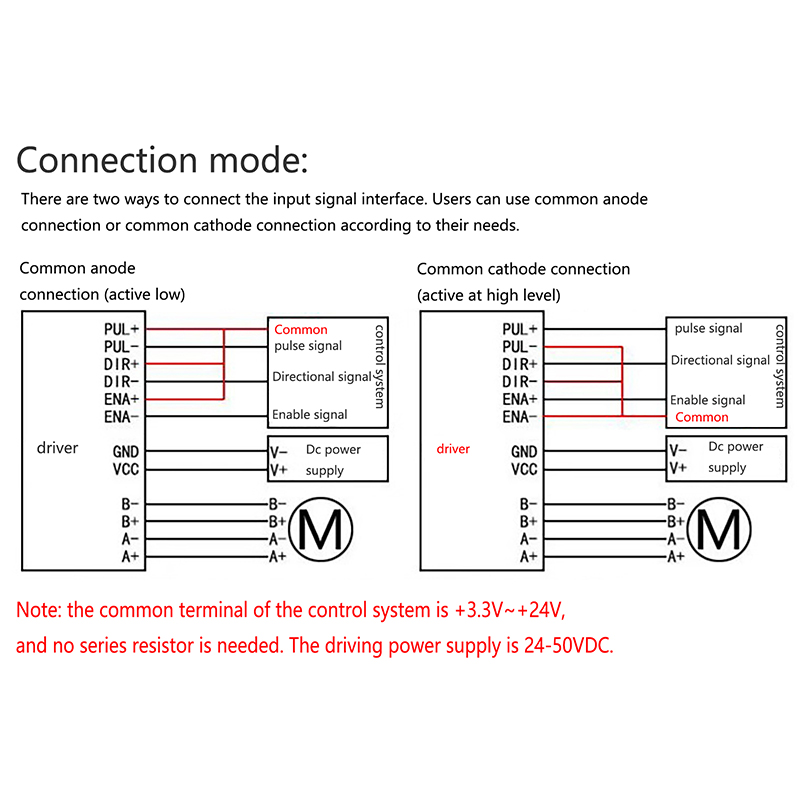 Connection mode:

There are two ways to connect the input signal interface. Users can use common anode connection or common cathode connection according to their needs.

Common anode connection (active low)

PUL+
PUL−
DIR+
DIR−
ENA+
ENA−
driver
GND
VCC
B−
B+
A−
A+

Common
pulse signal
Directional signal
Enable signal
control system
V−
V+
Dc power supply
B−
B+
A−
A+
M

Common cathode connection (active at high level)

PUL+
PUL−
DIR+
DIR−
ENA+
ENA−
driver
GND
VCC
B−
B+
A−
A+

pulse signal
Directional signal
Enable signal
Common
control system
V−
V+
Dc power supply
B−
B+
A−
A+
M

Note: the common terminal of the control system is +3.3V~+24V, and no series resistor is needed. The driving power supply is 24-50VDC.