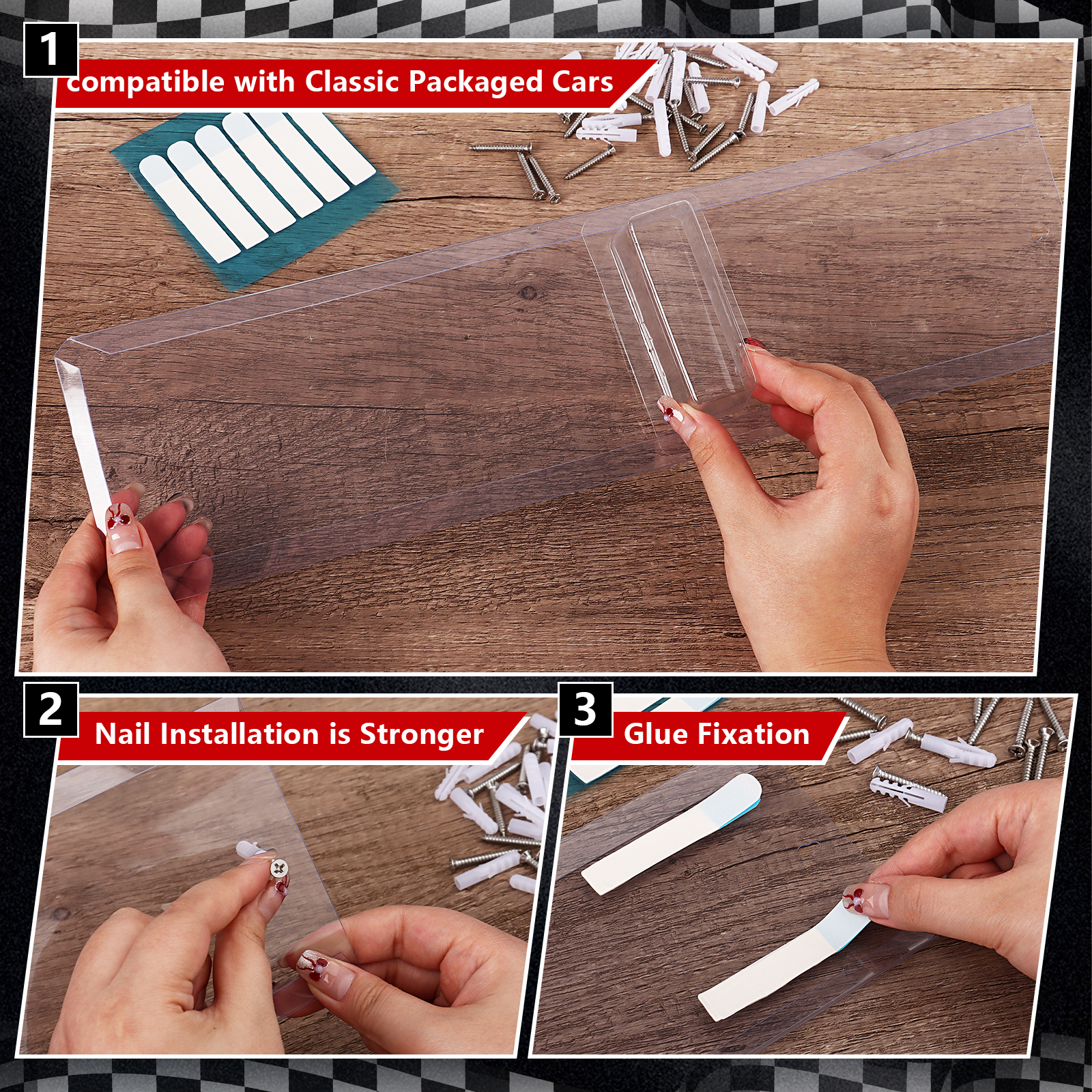 1
compatible with Classic Packaged Cars

2
Nail Installation is Stronger

3
Glue Fixation