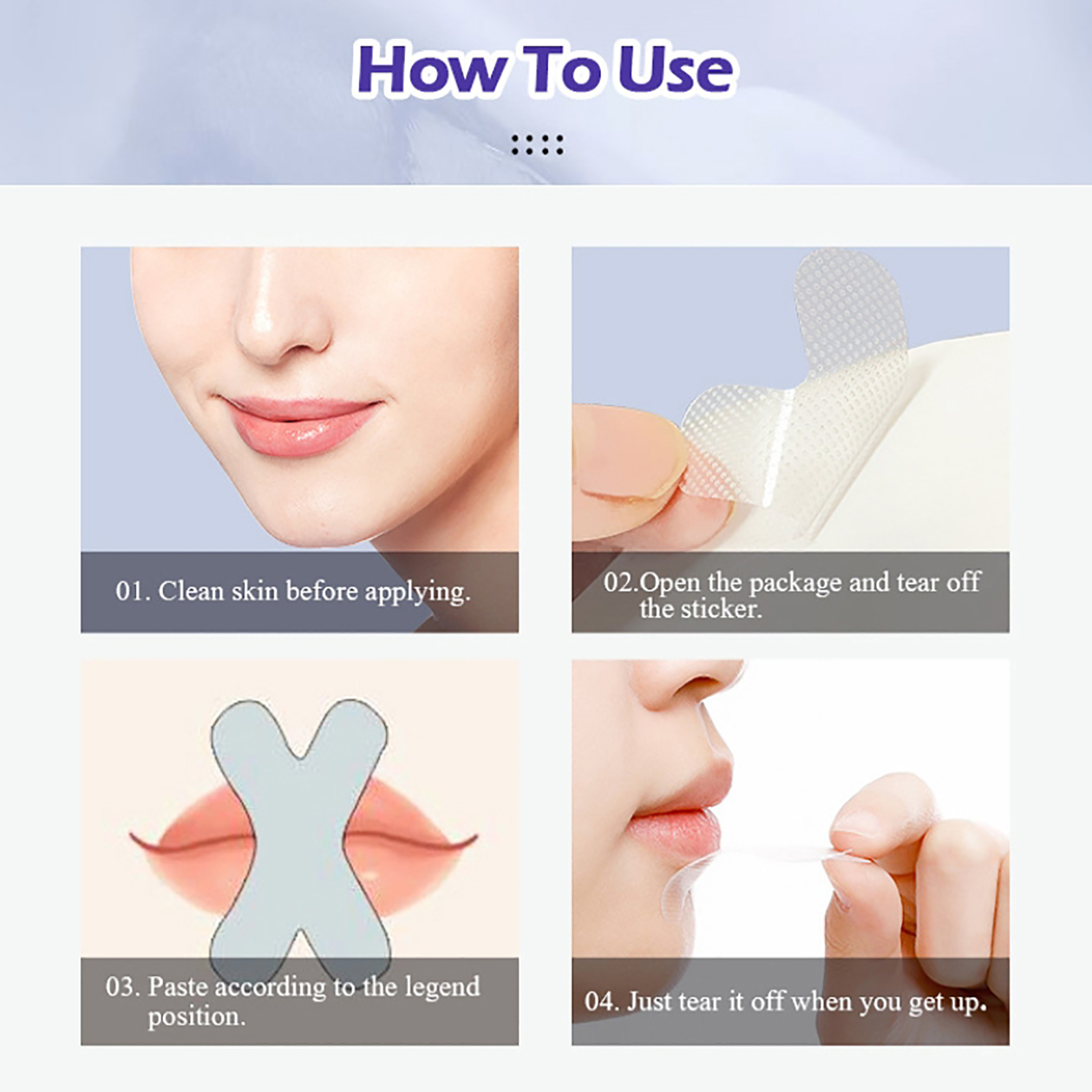 How To Use

01. Clean skin before applying.

02.Open the package and tear off the sticker.

03. Paste according to the legend position.

04. Just tear it off when you get up.