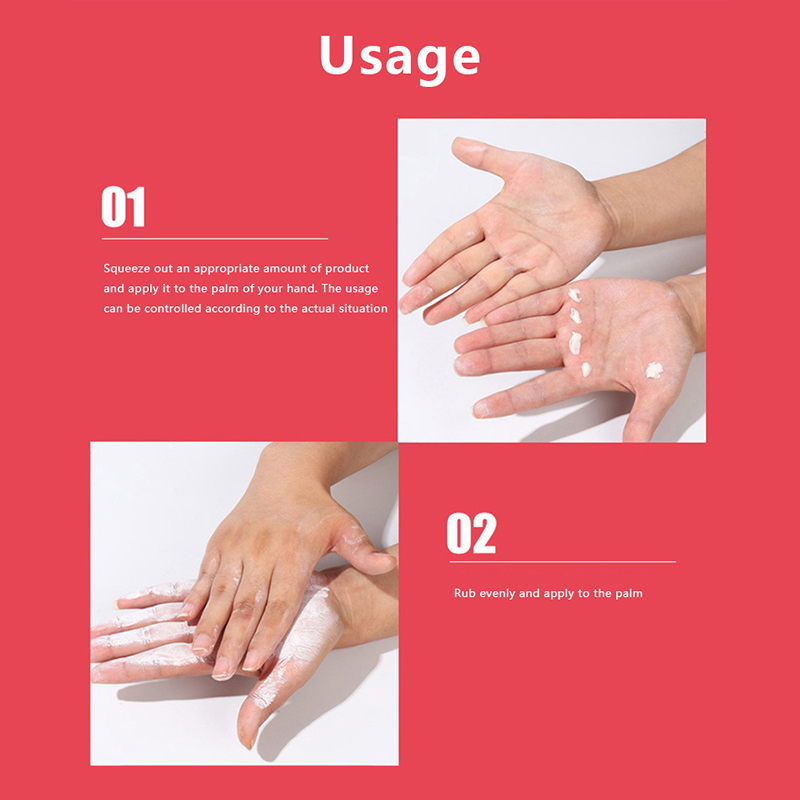 Usage

01

Squeeze out an appropriate amount of product and apply it to the palm of your hand. The usage can be controlled according to the actual situation

02

Rub evenly and apply to the palm