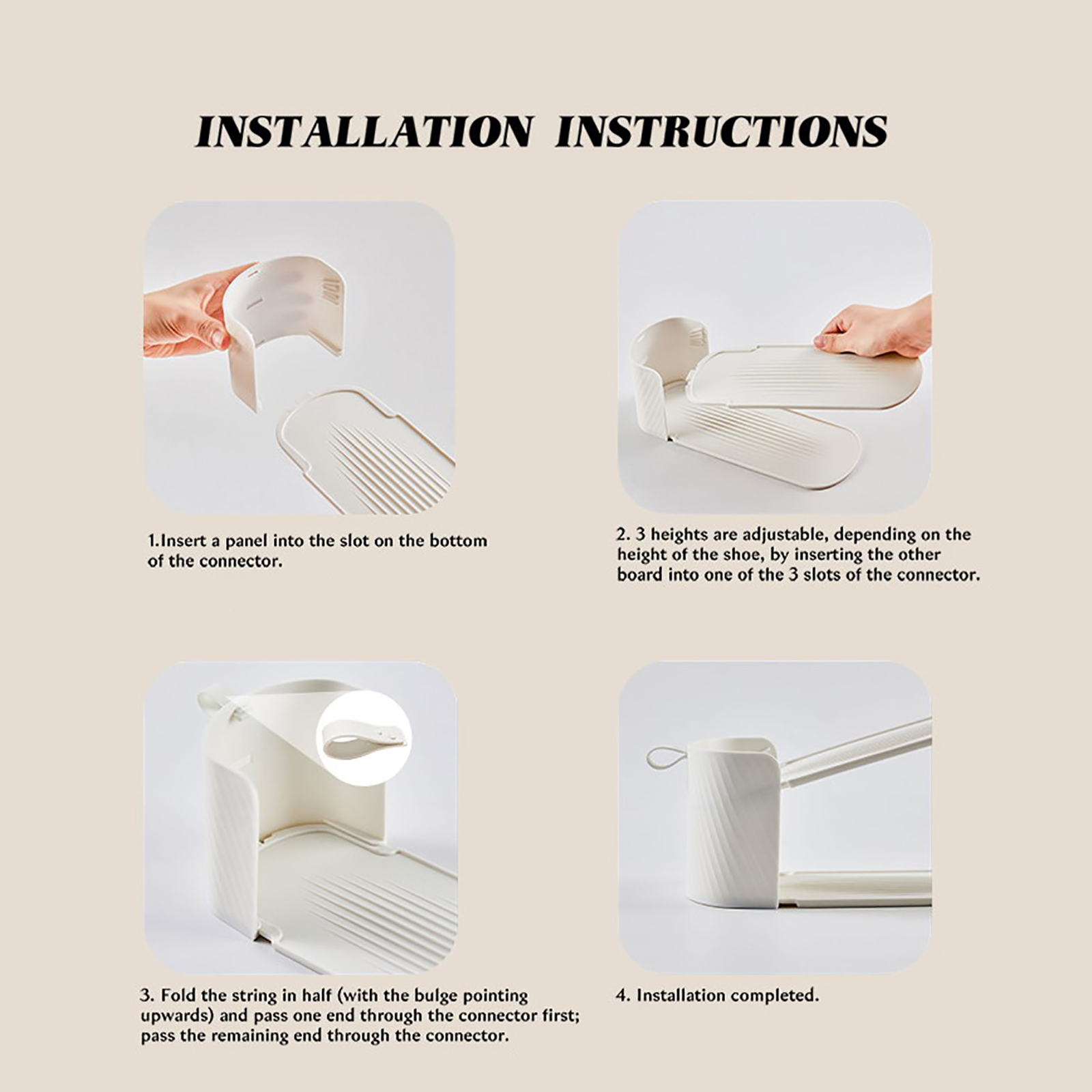 INSTALLATION INSTRUCTIONS

1.Insert a panel into the slot on the bottom of the connector.

2. 3 heights are adjustable, depending on the height of the shoe, by inserting the other board into one of the 3 slots of the connector.

3. Fold the string in half (with the bulge pointing upwards) and pass one end through the connector first; pass the remaining end through the connector.

4. Installation completed.