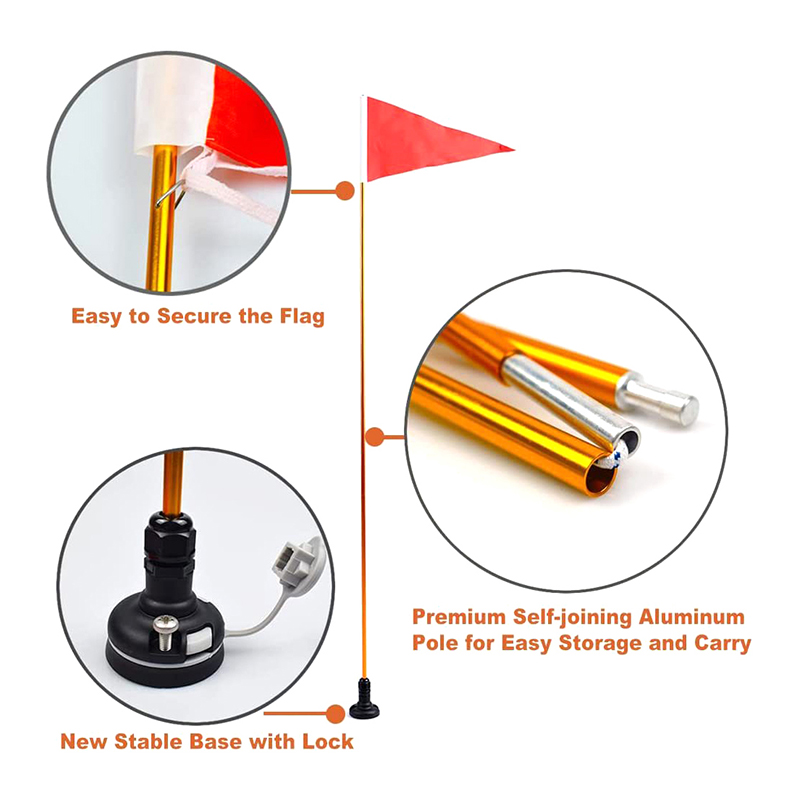 Easy to Secure the Flag

Premium Self-joining Aluminum Pole for Easy Storage and Carry

New Stable Base with Lock