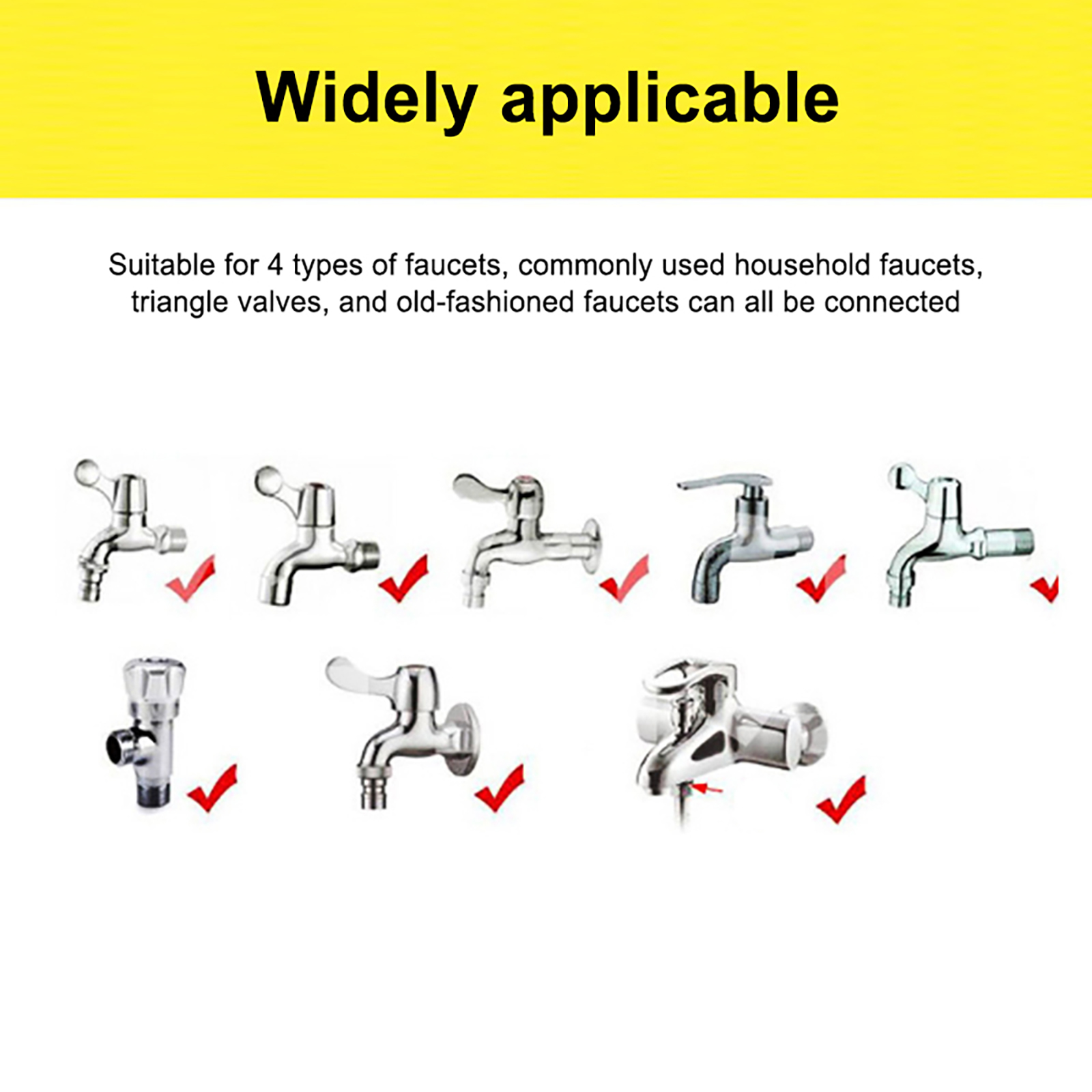 Widely applicable

Suitable for 4 types of faucets, commonly used household faucets, triangle valves, and old-fashioned faucets can all be connected