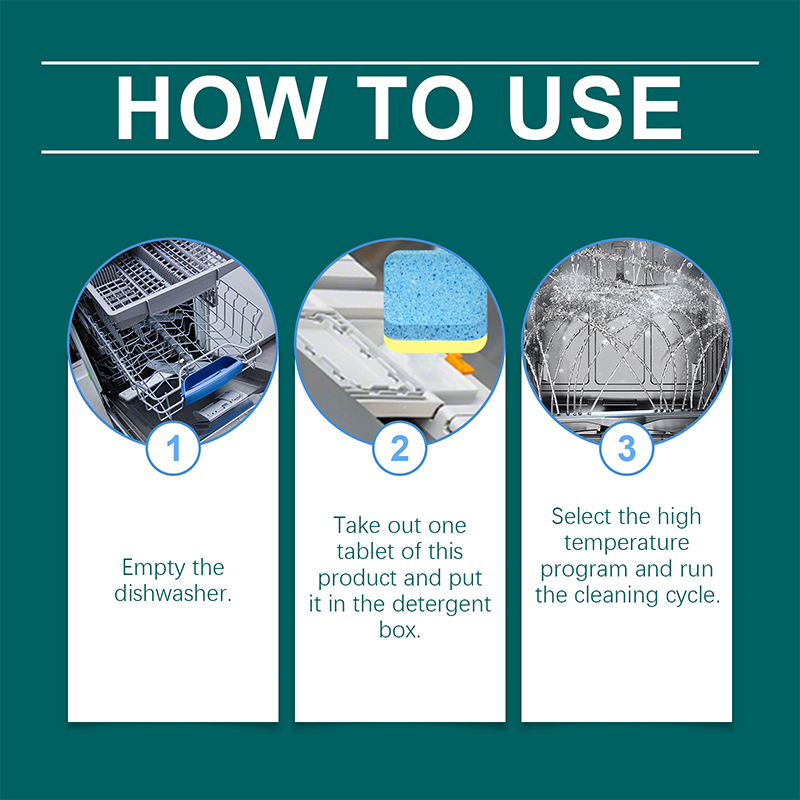 HOW TO USE

1

Empty the dishwasher.

2

Take out one tablet of this product and put it in the detergent box.

3

Select the high temperature program and run the cleaning cycle.