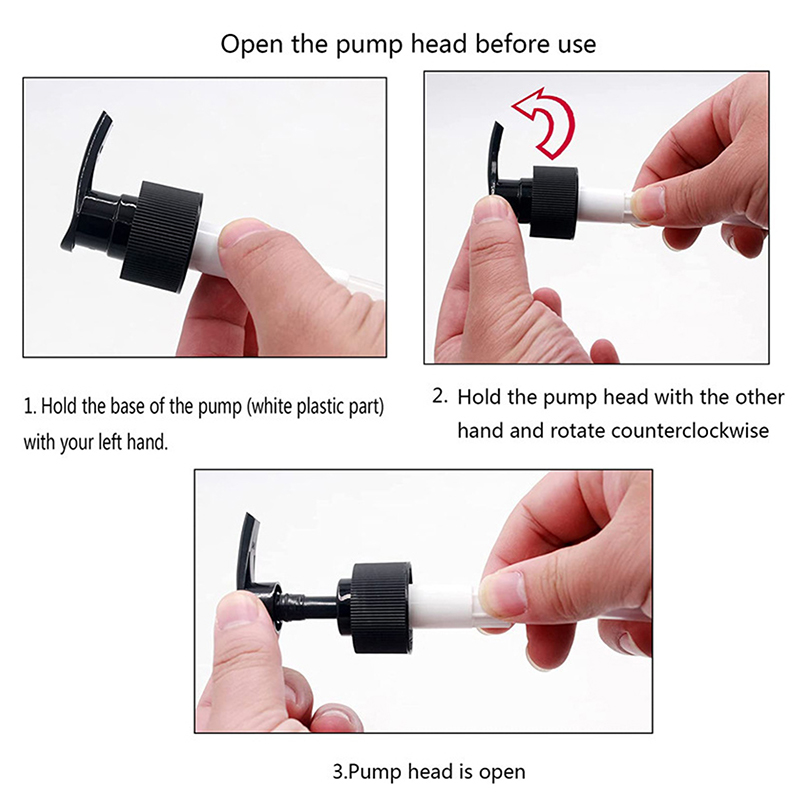 Open the pump head before use

1. Hold the base of the pump (white plastic part) with your left hand.

2. Hold the pump head with the other hand and rotate counterclockwise

3.Pump head is open