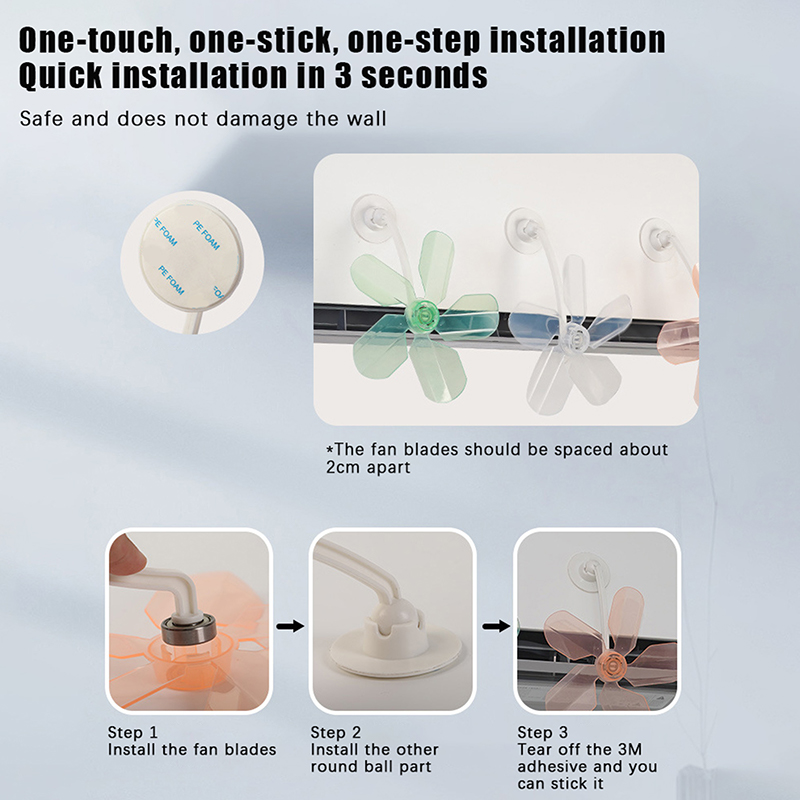 One-touch, one-stick, one-step installation
Quick installation in 3 seconds

Safe and does not damage the wall

PE FOAM
PE FOAM
PE FOAM
PE FOAM

*The fan blades should be spaced about 2cm apart

Step 1
Install the fan blades

Step 2
Install the other round ball part

Step 3
Tear off the 3M adhesive and you can stick it