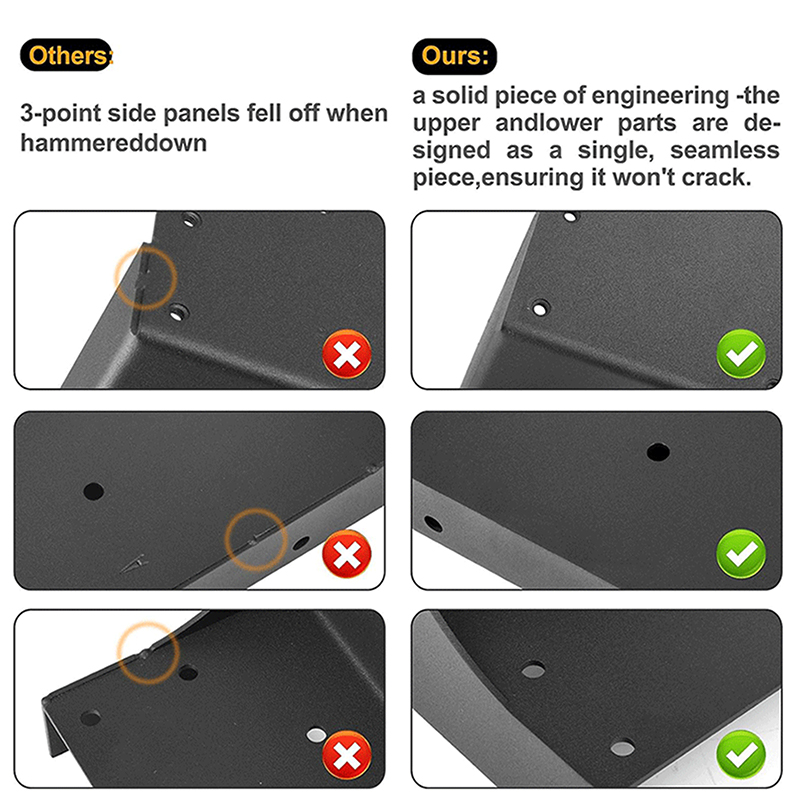 Others:

3-point side panels fell off when hammereddown

Ours:

a solid piece of engineering -the upper andlower parts are designed as a single, seamless piece,ensuring it won't crack.