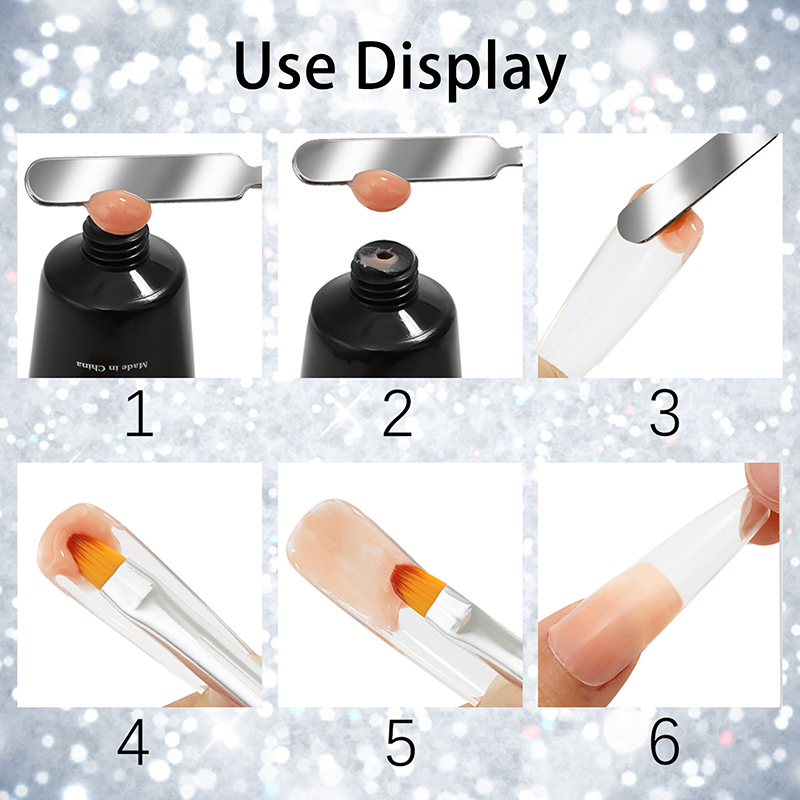 Use Display

Made in China

1

2

3

4

5

6