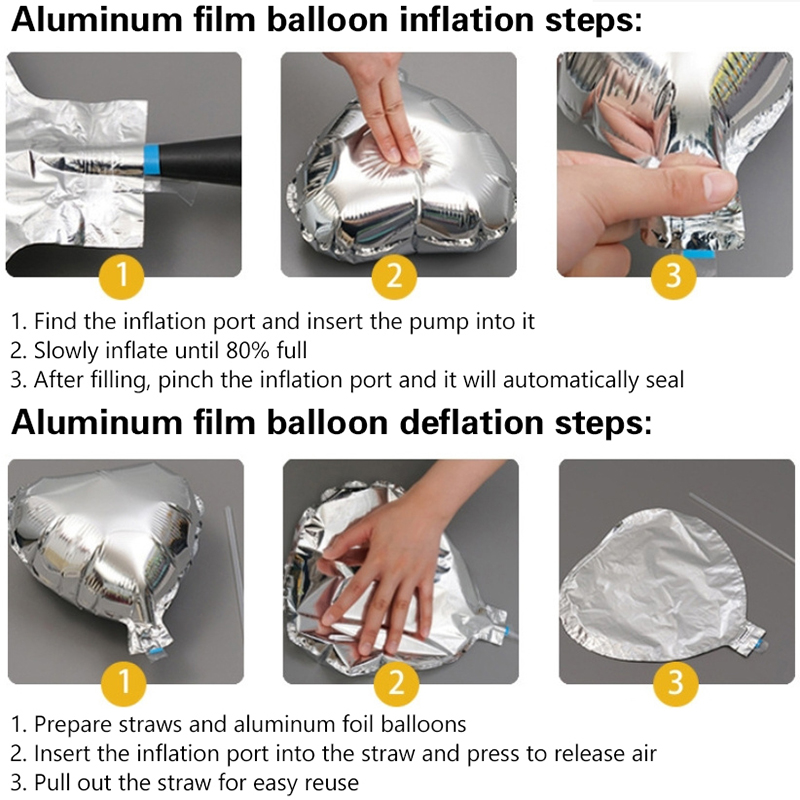 Aluminum film balloon inflation steps:

1

2

3

1. Find the inflation port and insert the pump into it
2. Slowly inflate until 80% full
3. After filling, pinch the inflation port and it will automatically seal

Aluminum film balloon deflation steps:

1

2

3

1. Prepare straws and aluminum foil balloons
2. Insert the inflation port into the straw and press to release air
3. Pull out the straw for easy reuse