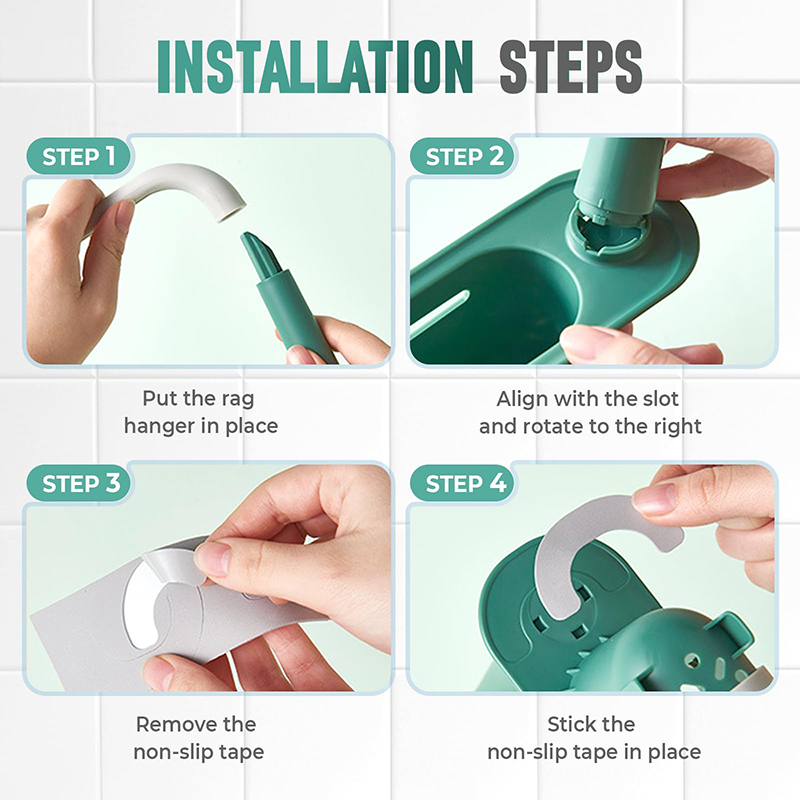 INSTALLATION STEPS

STEP 1

Put the rag hanger in place

STEP 2

Align with the slot and rotate to the right

STEP 3

Remove the non-slip tape

STEP 4

Stick the non-slip tape in place