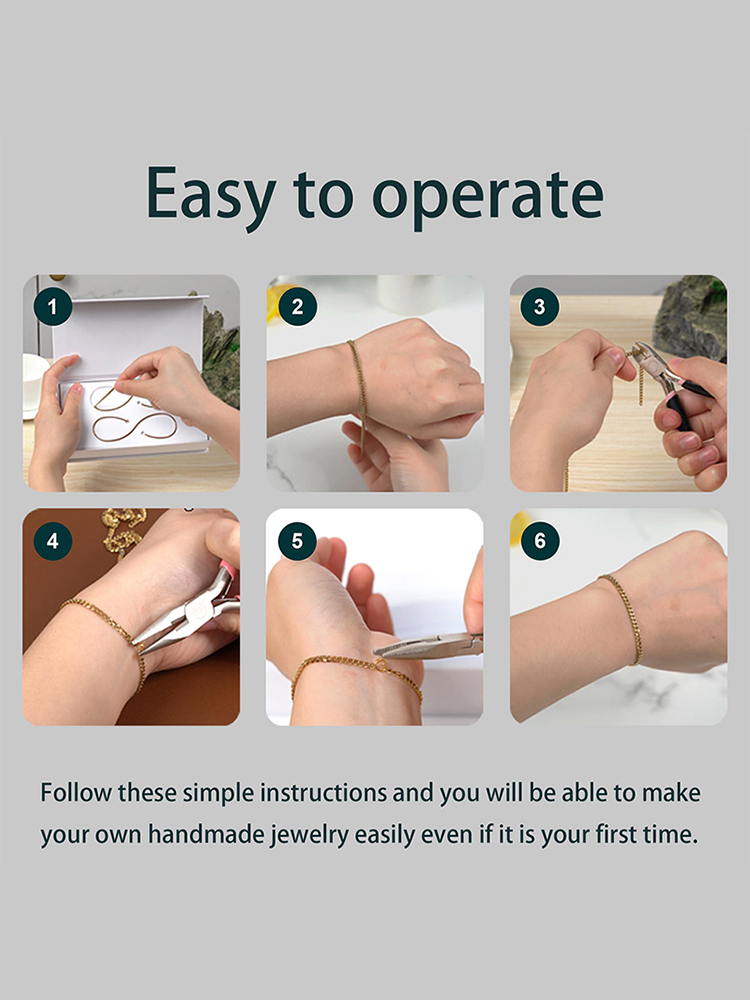 Easy to operate

1

2

3

4

5

6

Follow these simple instructions and you will be able to make your own handmade jewelry easily even if it is your first time.