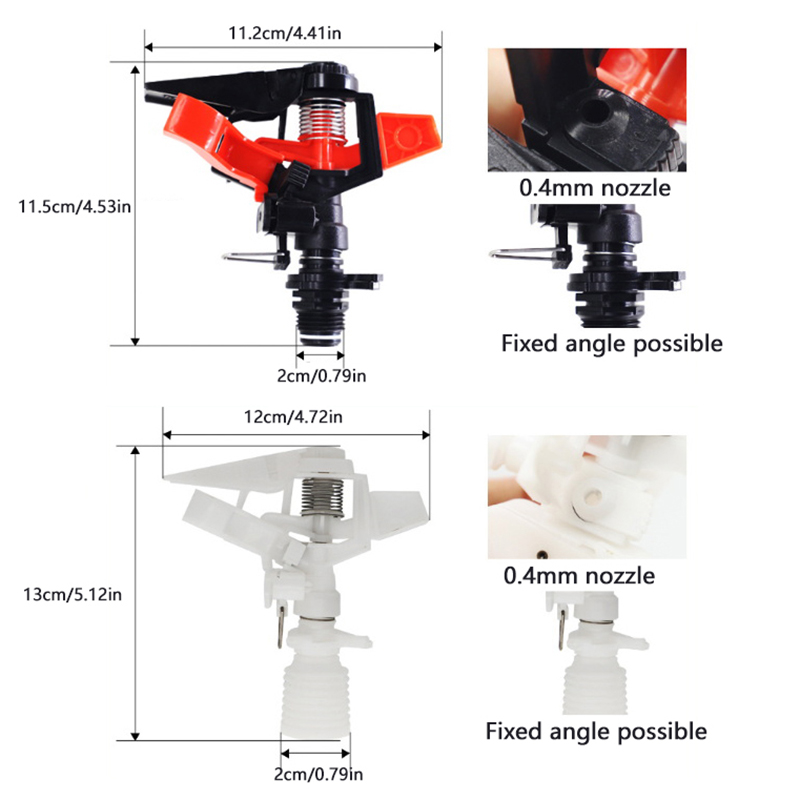 11.2cm/4.41in

11.5cm/4.53in

2cm/0.79in

0.4mm nozzle

Fixed angle possible

12cm/4.72in

13cm/5.12in

2cm/0.79in

0.4mm nozzle

Fixed angle possible