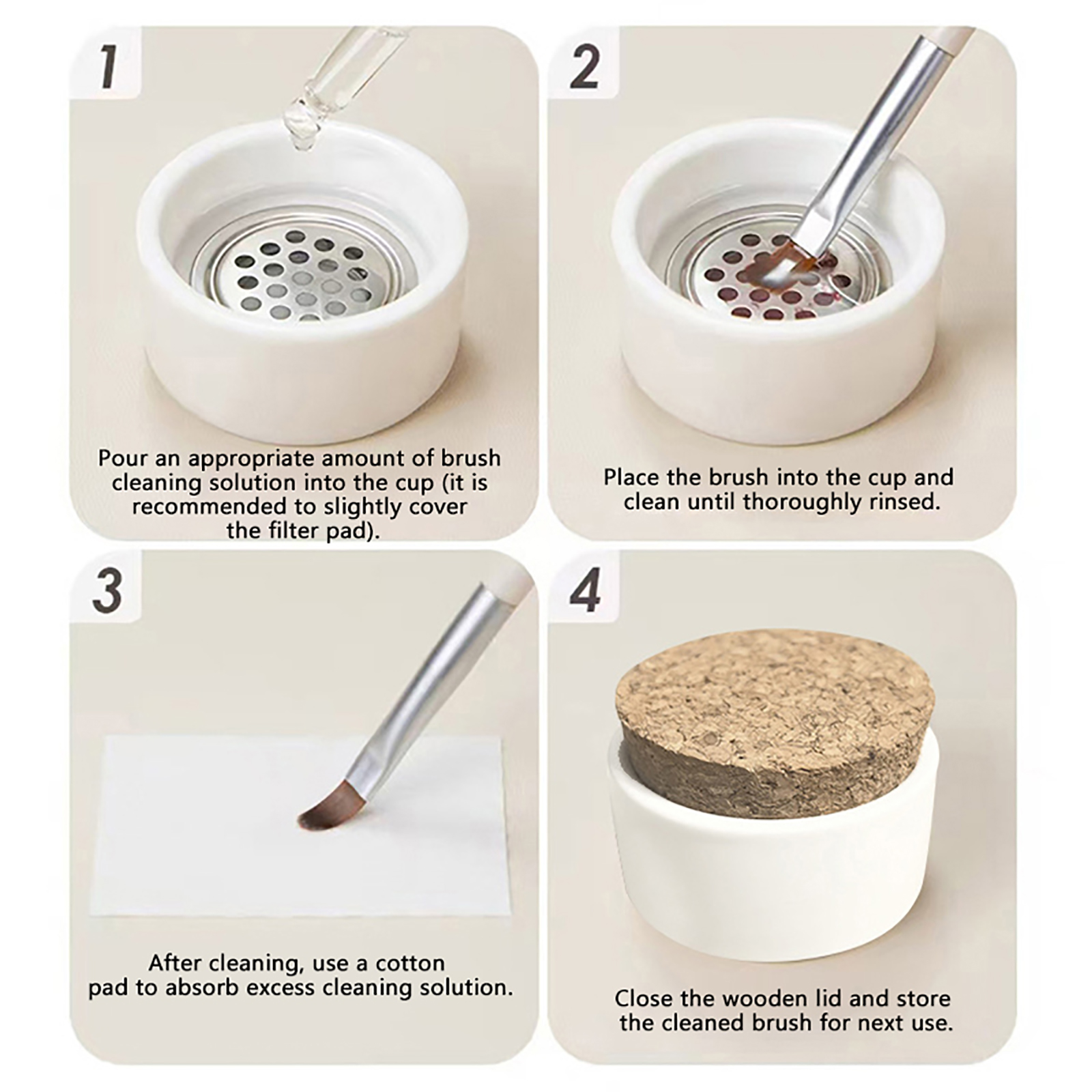 1

Pour an appropriate amount of brush cleaning solution into the cup (it is recommended to slightly cover the filter pad).

2

Place the brush into the cup and clean until thoroughly rinsed.

3

After cleaning, use a cotton pad to absorb excess cleaning solution.

4

Close the wooden lid and store the cleaned brush for next use.