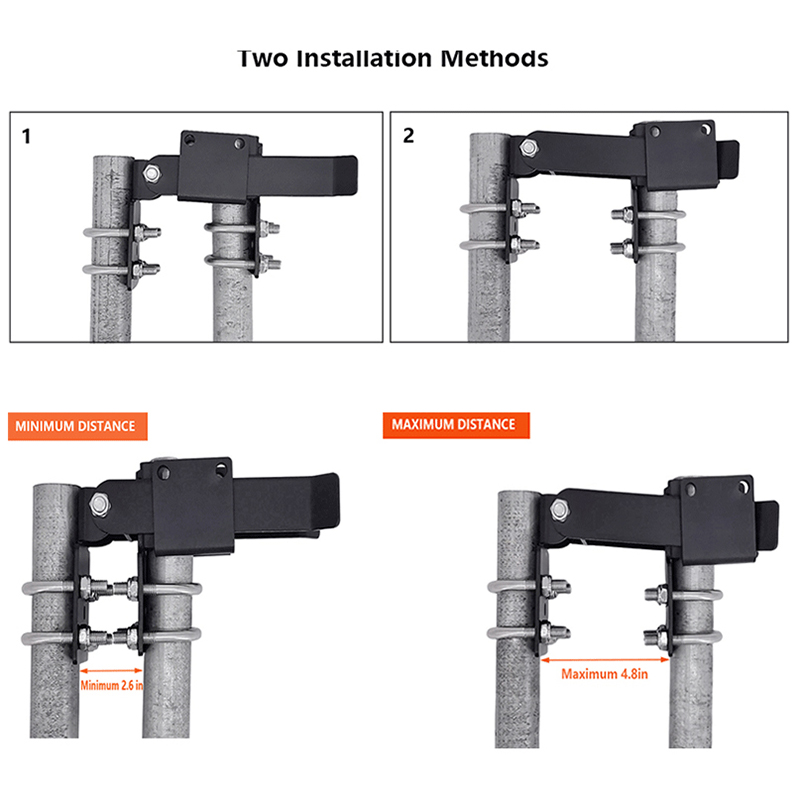 Two Installation Methods

1

2

MINIMUM DISTANCE

Minimum 2.6 in

MAXIMUM DISTANCE

Maximum 4.8in