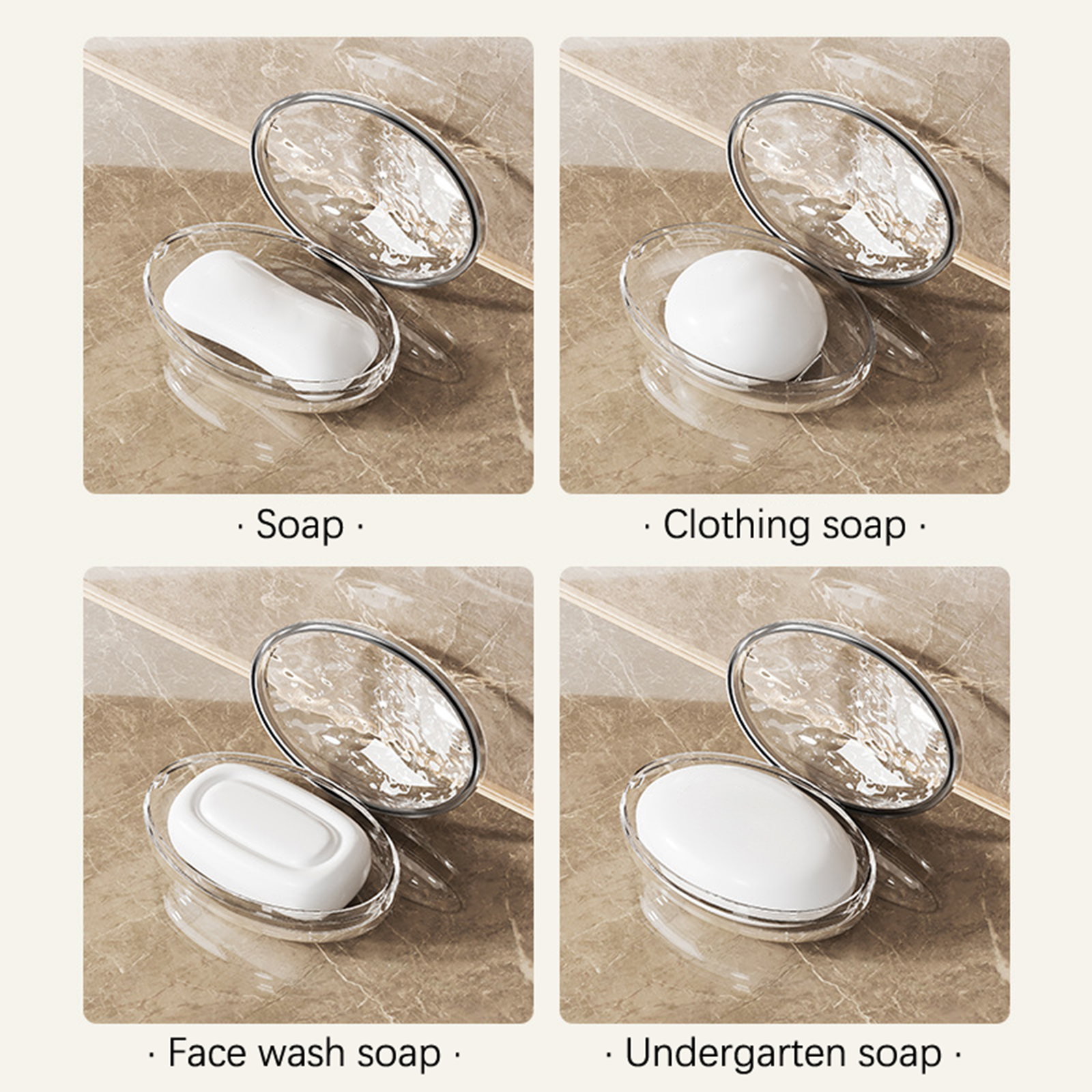 · Soap ·

· Clothing soap ·

· Face wash soap ·

· Undergarten soap ·