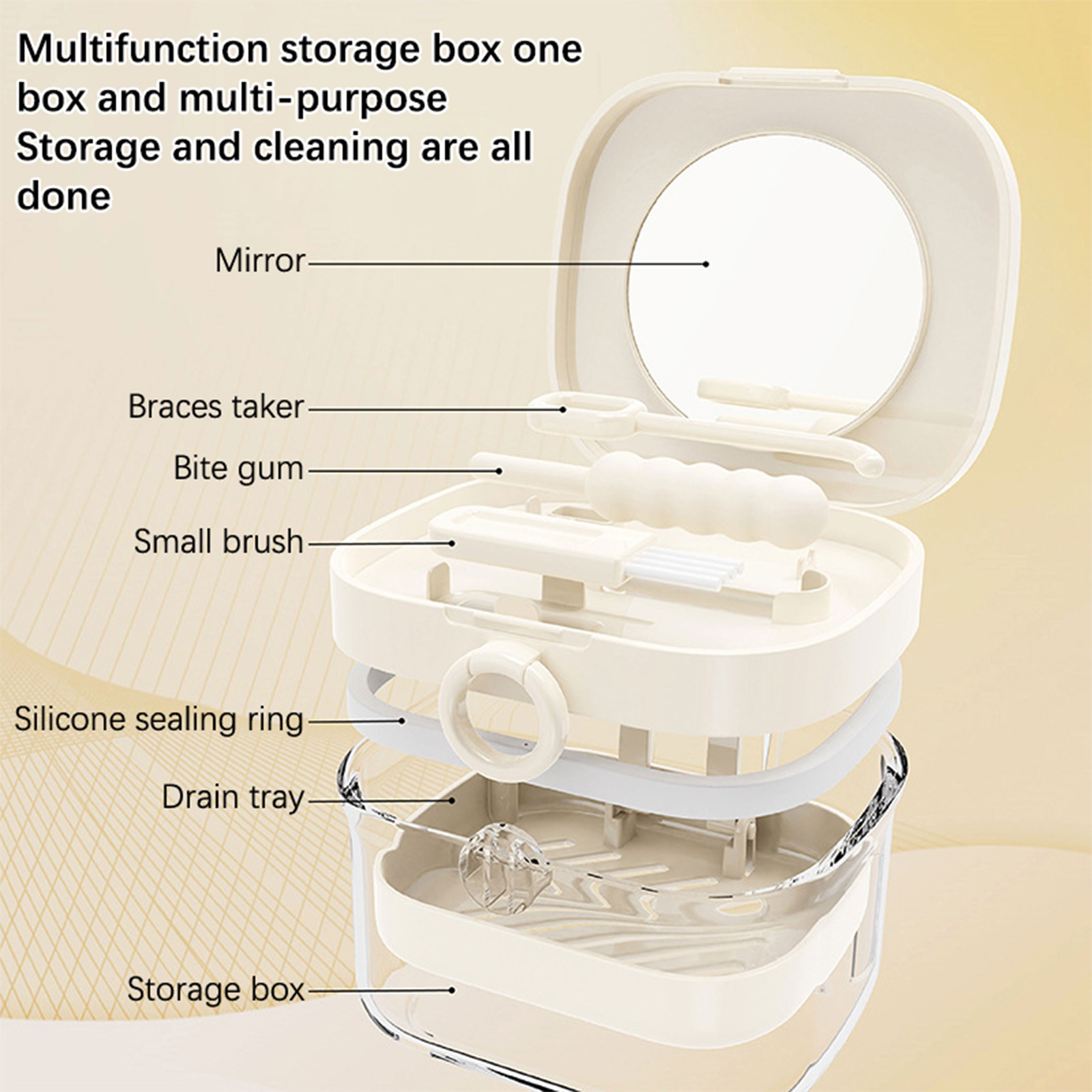 Multifunction storage box one box and multi-purpose
Storage and cleaning are all done

Mirror

Braces taker

Bite gum

Small brush

Silicone sealing ring

Drain tray

Storage box