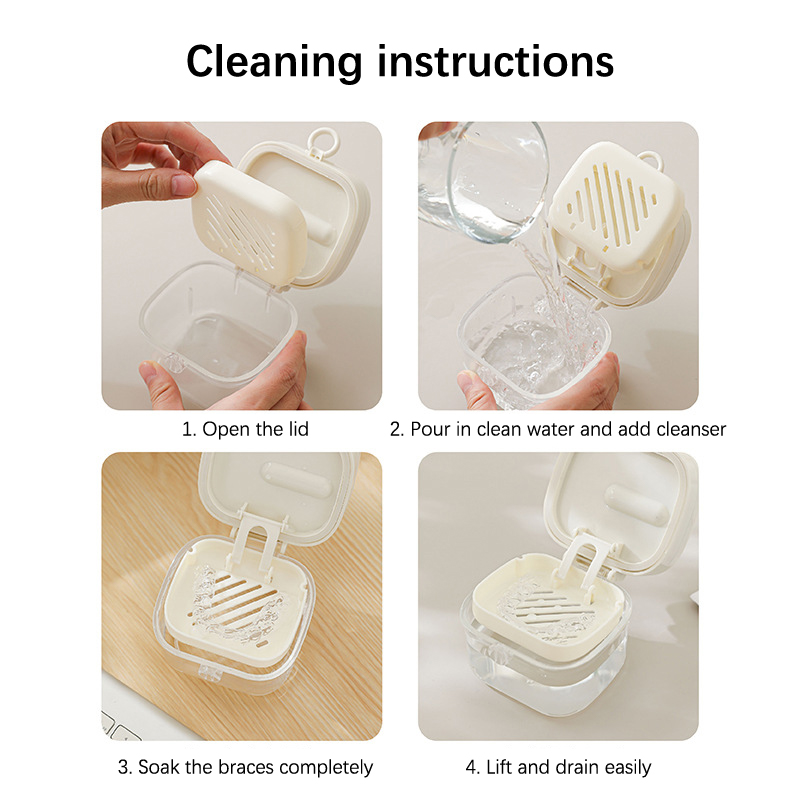 Cleaning instructions

1. Open the lid

2. Pour in clean water and add cleanser

3. Soak the braces completely

4. Lift and drain easily