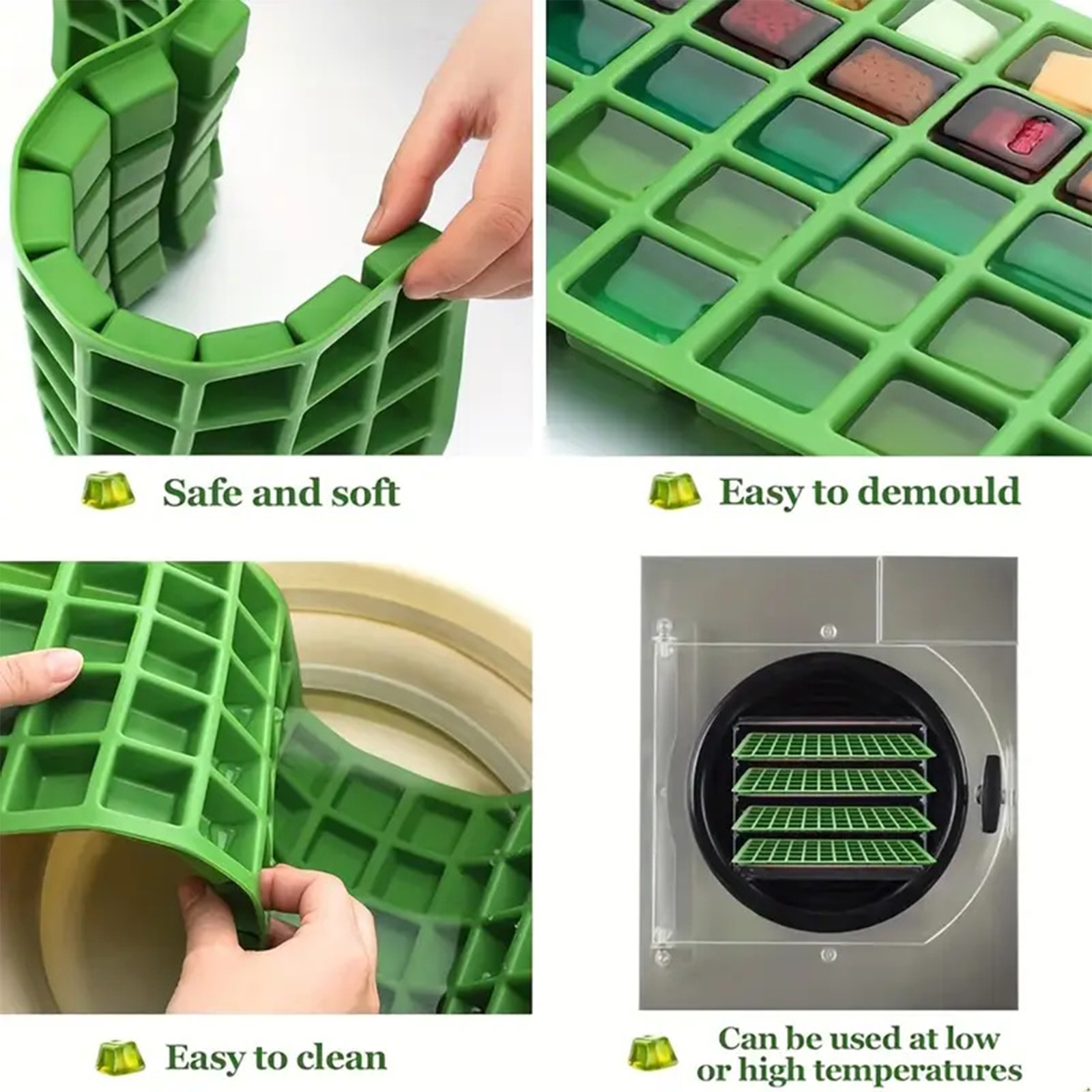 Safe and soft

Easy to demould

Easy to clean

Can be used at low or high temperatures