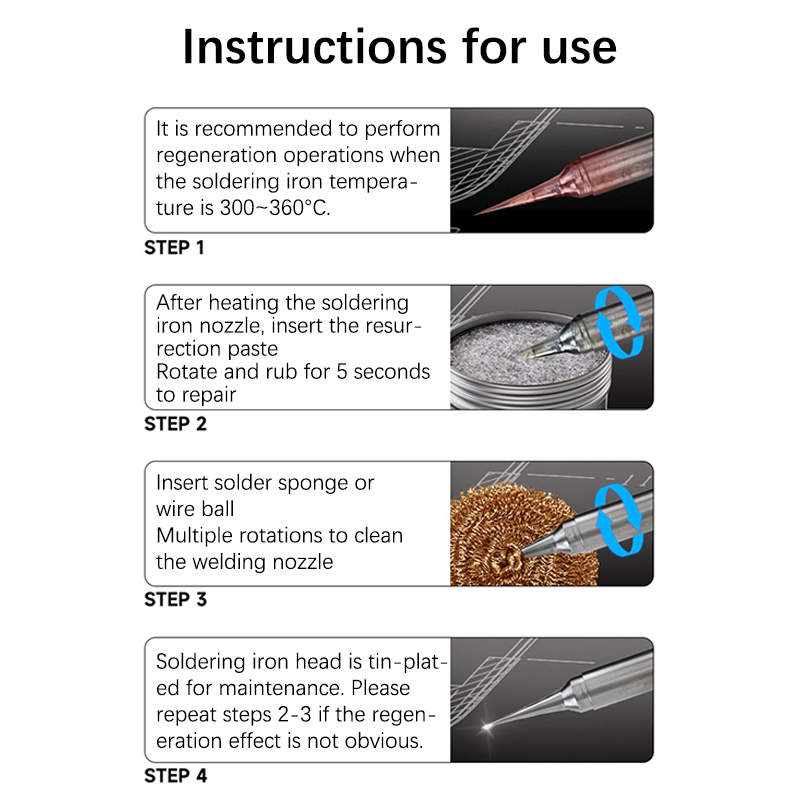 Instructions for use

It is recommended to perform regeneration operations when the soldering iron temperature is 300~360°C.

STEP 1

After heating the soldering iron nozzle, insert the resurrection paste
Rotate and rub for 5 seconds to repair

STEP 2

Insert solder sponge or wire ball
Multiple rotations to clean the welding nozzle

STEP 3

Soldering iron head is tin-plated for maintenance. Please repeat steps 2-3 if the regeneration effect is not obvious.

STEP 4