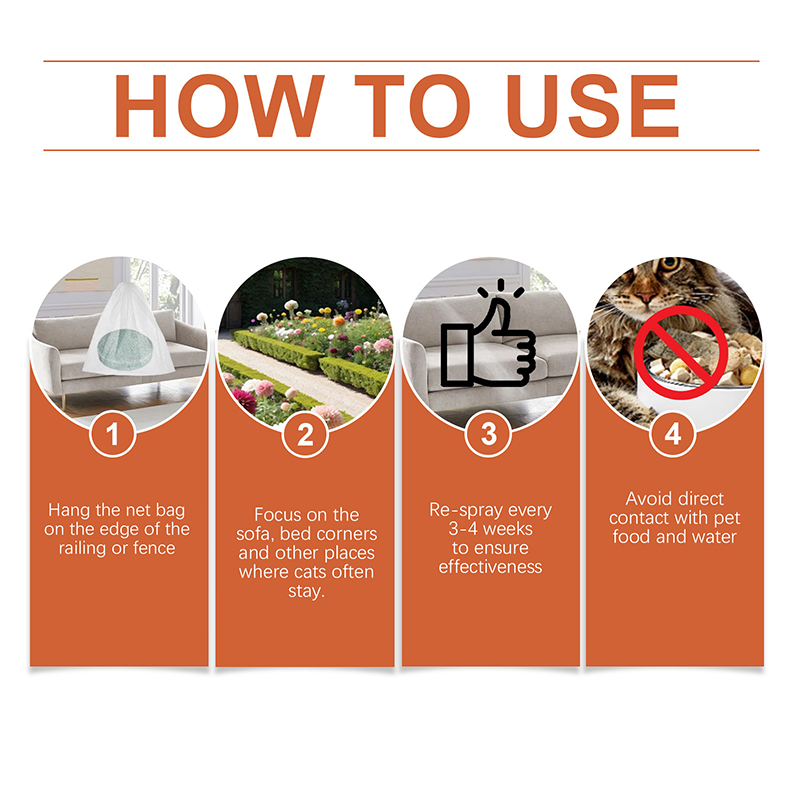 HOW TO USE

1

Hang the net bag on the edge of the railing or fence

2

Focus on the sofa, bed corners and other places where cats often stay.

3

Re-spray every 3-4 weeks to ensure effectiveness

4

Avoid direct contact with pet food and water