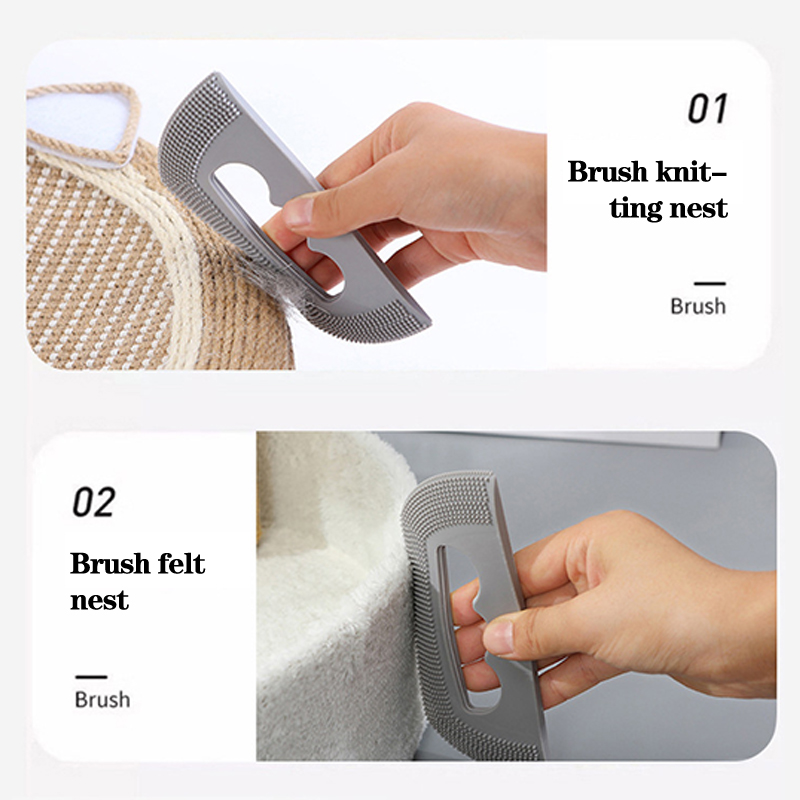 01

Brush knitting nest

Brush

02

Brush felt nest

Brush