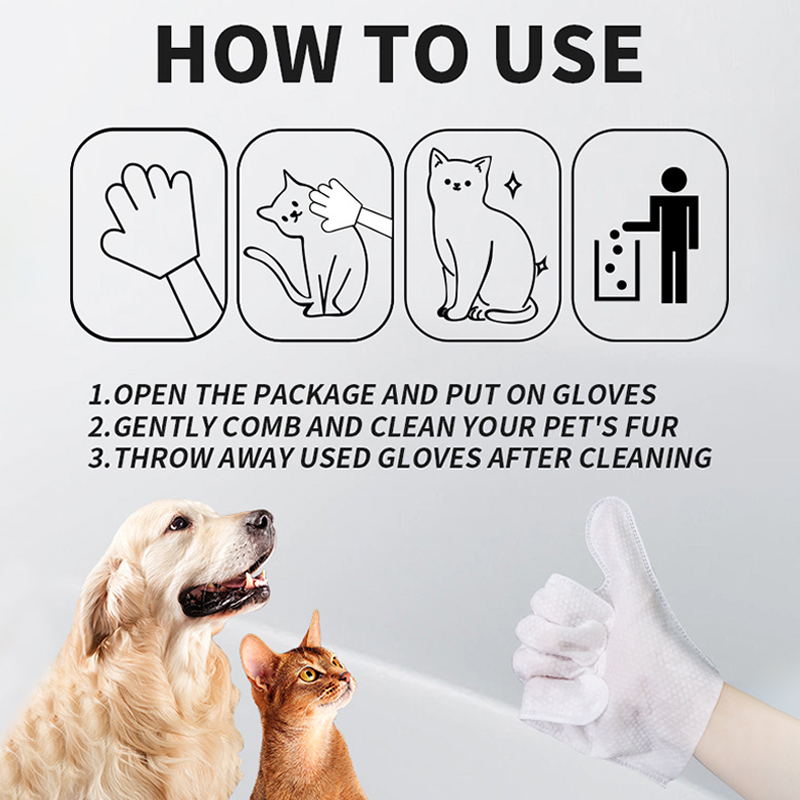 HOW TO USE

1.OPEN THE PACKAGE AND PUT ON GLOVES
2.GENTLY COMB AND CLEAN YOUR PET'S FUR
3.THROW AWAY USED GLOVES AFTER CLEANING