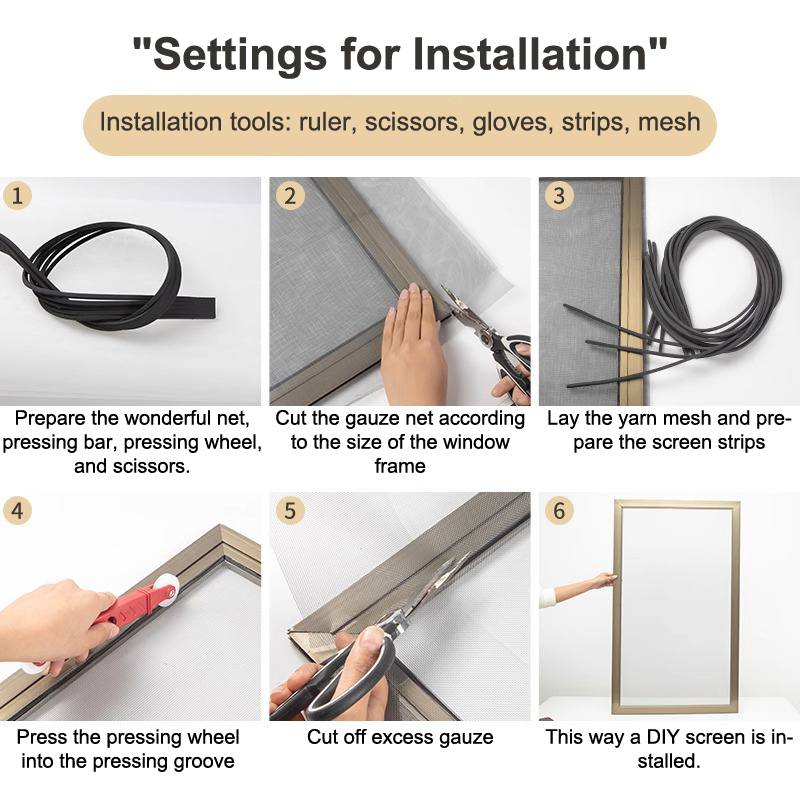 "Settings for Installation"

Installation tools: ruler, scissors, gloves, strips, mesh

1

Prepare the wonderful net, pressing bar, pressing wheel, and scissors.

2

Cut the gauze net according to the size of the window frame

3

Lay the yarn mesh and prepare the screen strips

4

Press the pressing wheel into the pressing groove

5

Cut off excess gauze

6

This way a DIY screen is installed.