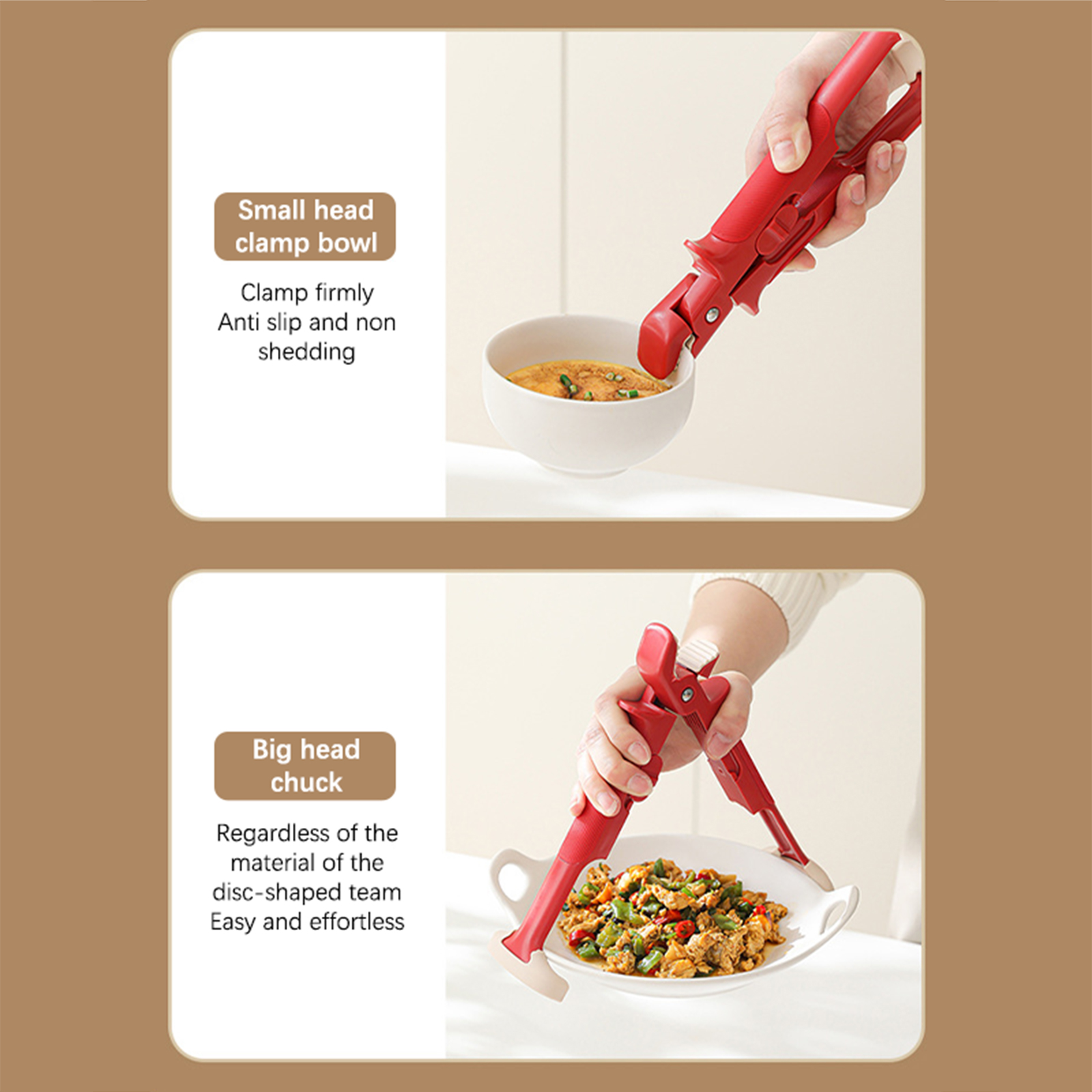 Small head clamp bowl

Clamp firmly
Anti slip and non shedding

Big head chuck

Regardless of the material of the disc-shaped team
Easy and effortless