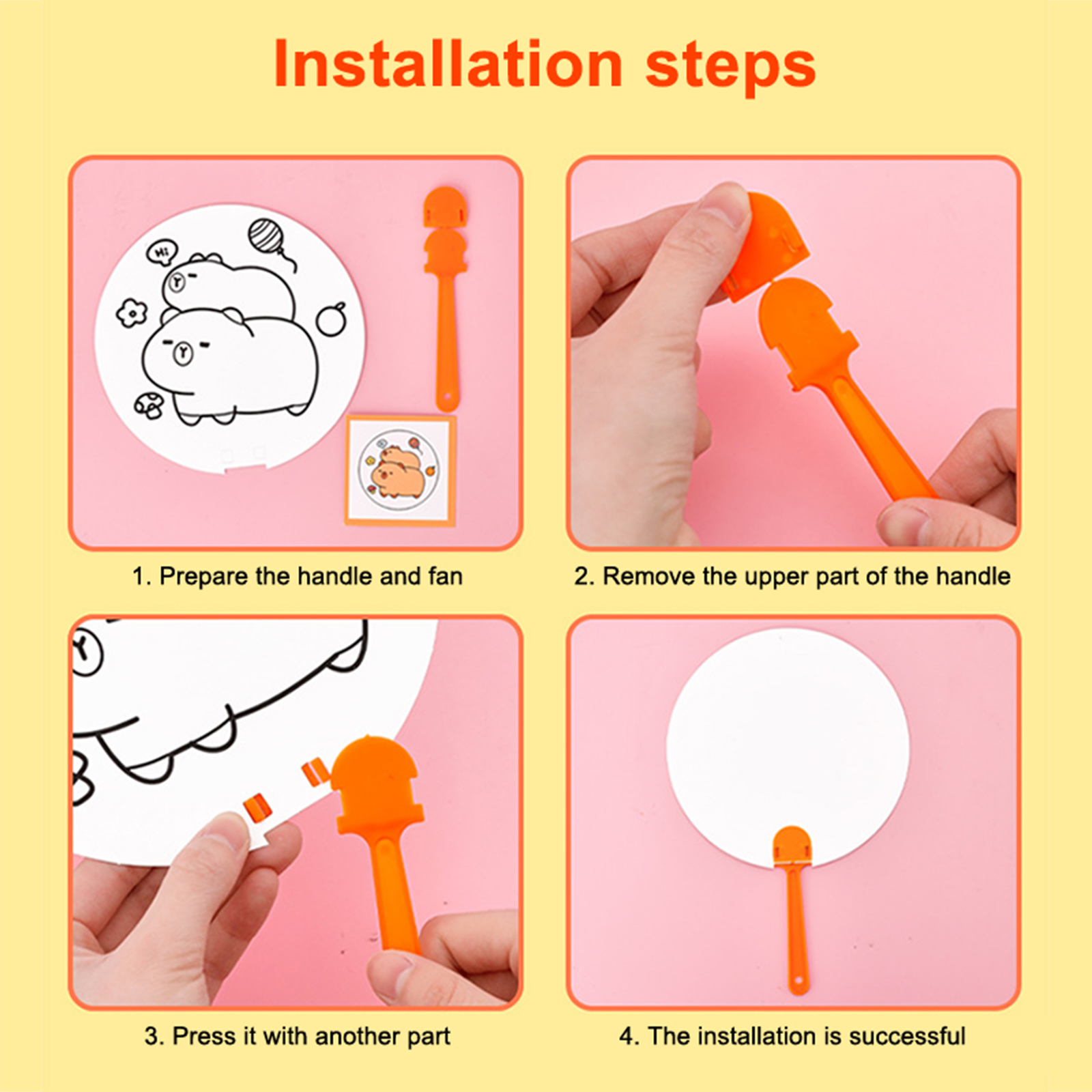 Installation steps

Hi

1. Prepare the handle and fan

2. Remove the upper part of the handle

3. Press it with another part

4. The installation is successful