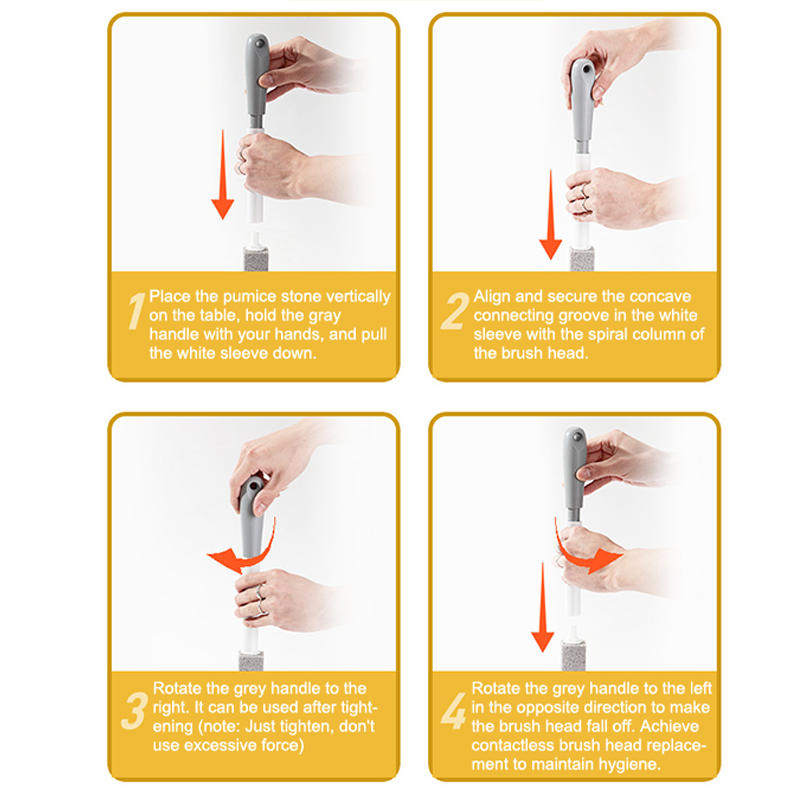 1 Place the pumice stone vertically on the table, hold the gray handle with your hands, and pull the white sleeve down.

2 Align and secure the concave connecting groove in the white sleeve with the spiral column of the brush head.

3 Rotate the grey handle to the right. It can be used after tightening (note: Just tighten, don't use excessive force)

4 Rotate the grey handle to the left in the opposite direction to make the brush head fall off. Achieve contactless brush head replacement to maintain hygiene.