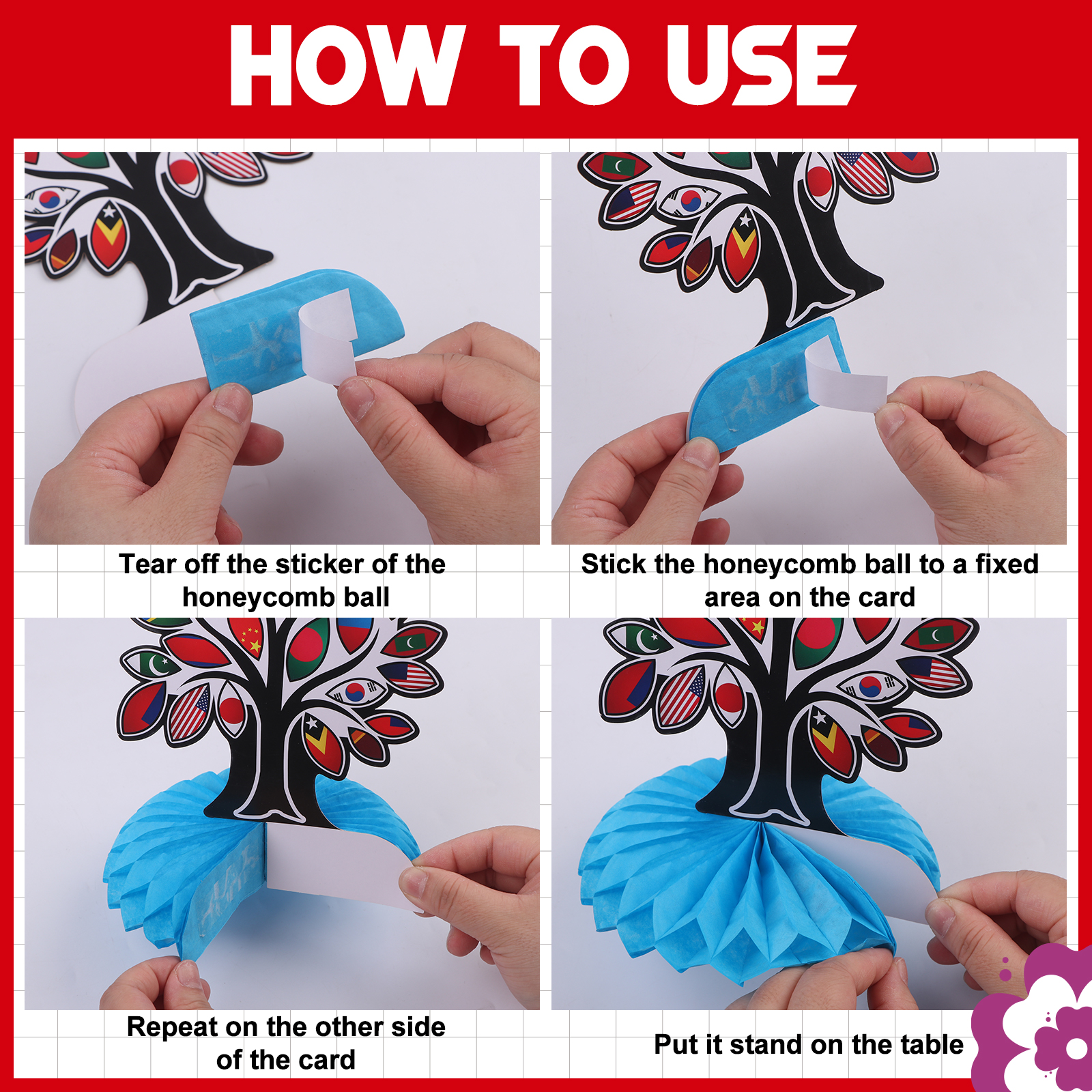 HOW TO USE

Tear off the sticker of the honeycomb ball

Stick the honeycomb ball to a fixed area on the card

Repeat on the other side of the card

Put it stand on the table