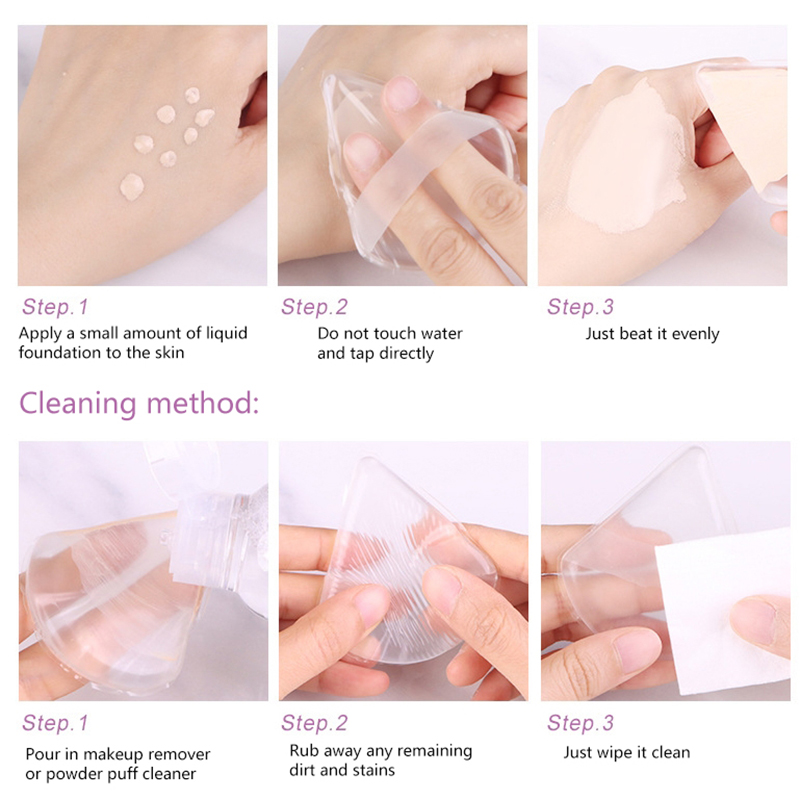 Step.1
Apply a small amount of liquid foundation to the skin

Step.2
Do not touch water and tap directly

Step.3
Just beat it evenly

Cleaning method:

Step.1
Pour in makeup remover or powder puff cleaner

Step.2
Rub away any remaining dirt and stains

Step.3
Just wipe it clean