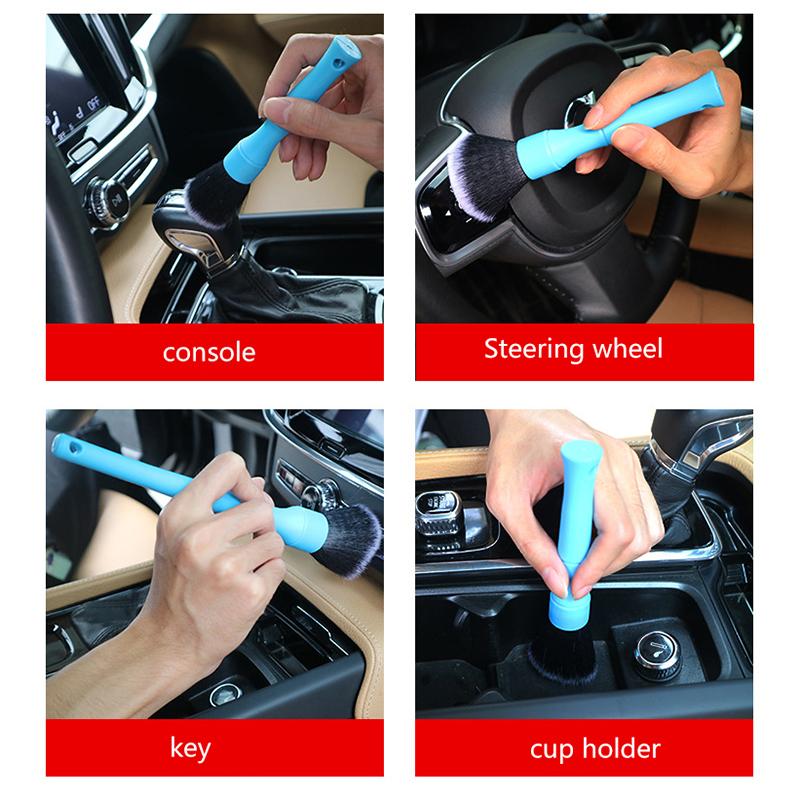 OFF

console

Steering wheel

key

cup holder