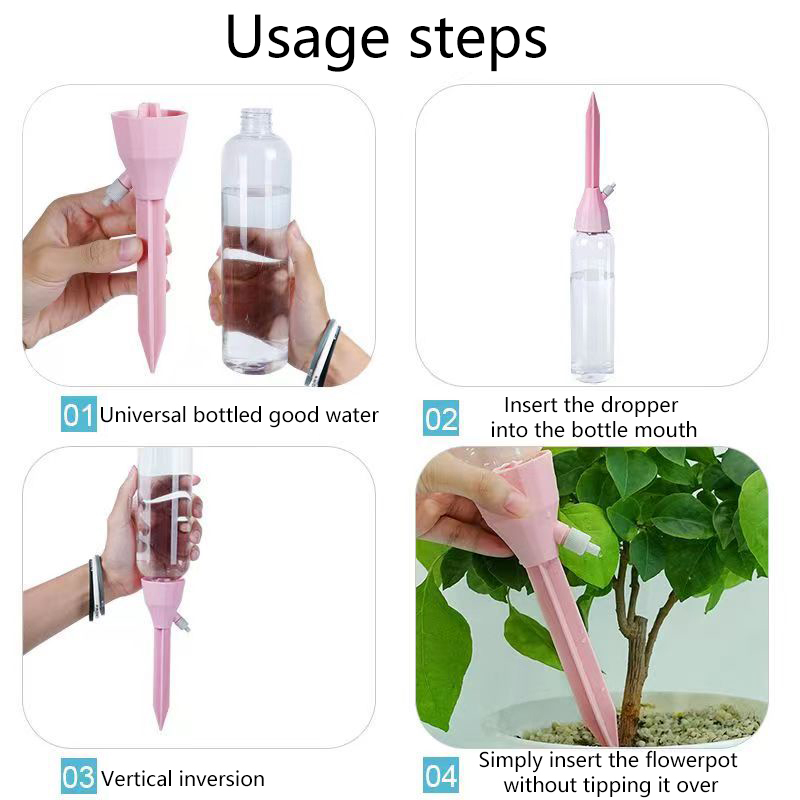 Usage steps

01 Universal bottled good water

02 Insert the dropper into the bottle mouth

03 Vertical inversion

04 Simply insert the flowerpot without tipping it over