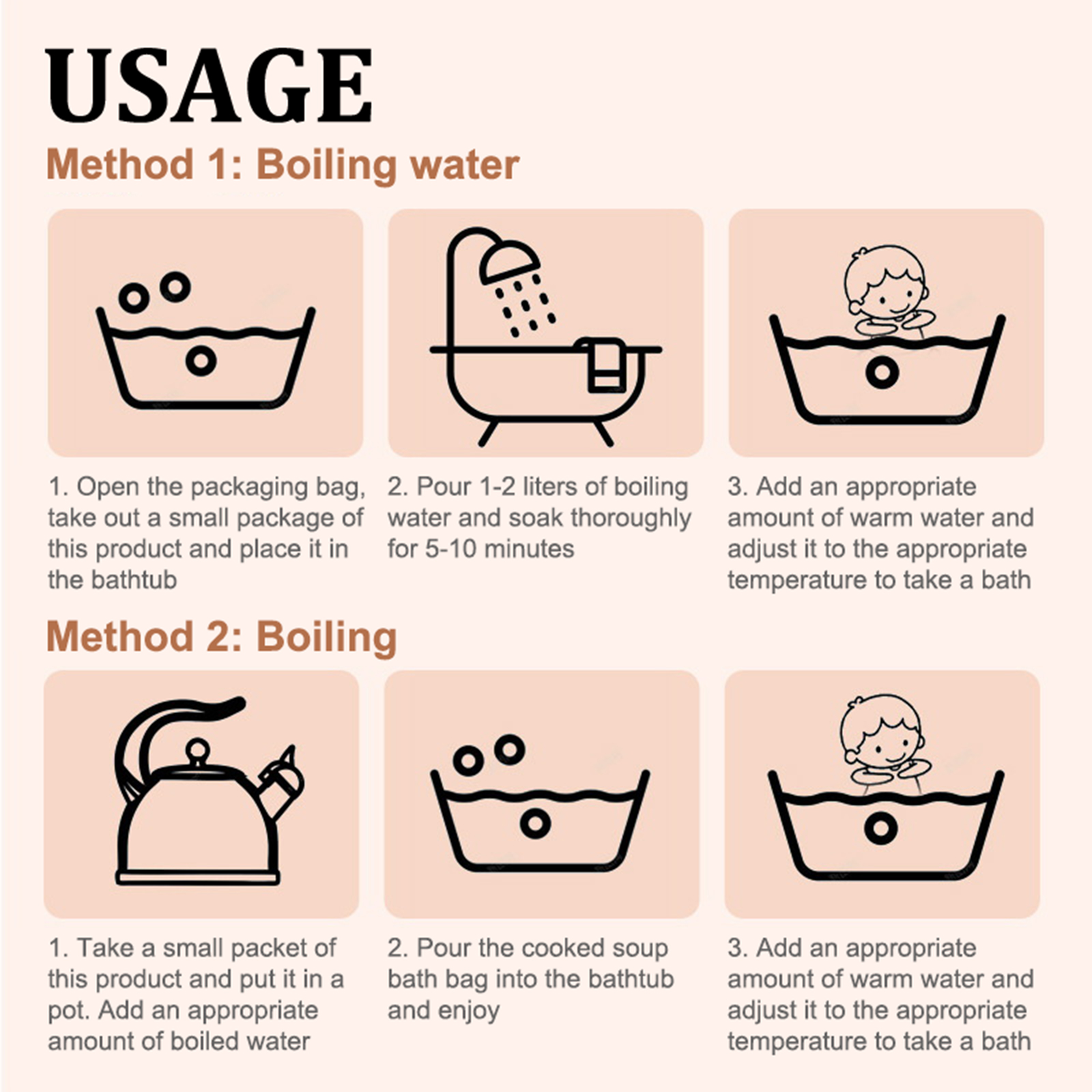 USAGE

Method 1: Boiling water

1. Open the packaging bag, take out a small package of this product and place it in the bathtub

2. Pour 1-2 liters of boiling water and soak thoroughly for 5-10 minutes

3. Add an appropriate amount of warm water and adjust it to the appropriate temperature to take a bath

Method 2: Boiling

1. Take a small packet of this product and put it in a pot. Add an appropriate amount of boiled water

2. Pour the cooked soup bath bag into the bathtub and enjoy

3. Add an appropriate amount of warm water and adjust it to the appropriate temperature to take a bath