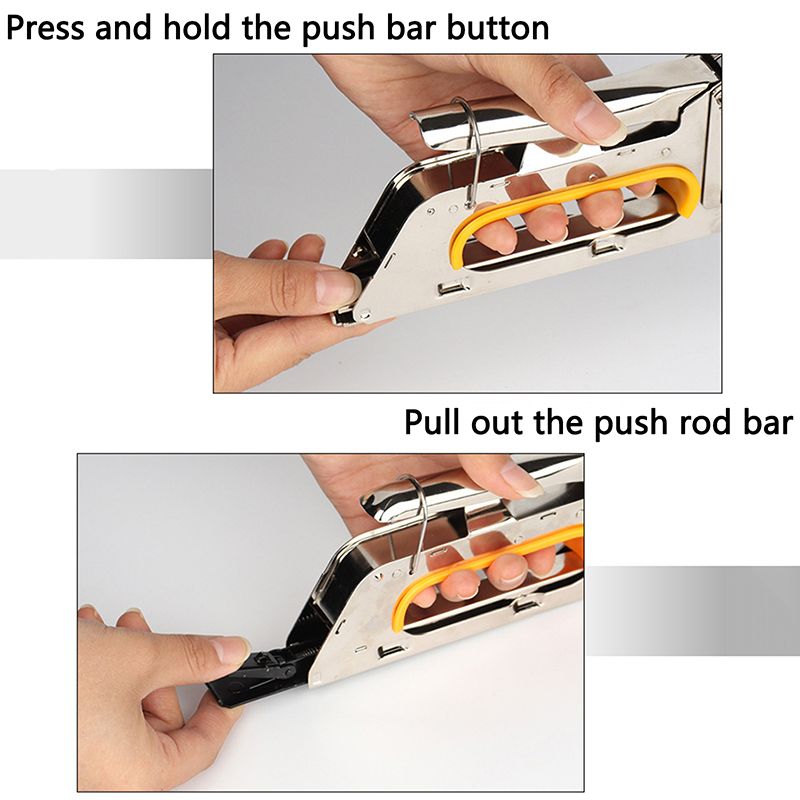 Press and hold the push bar button

Pull out the push rod bar