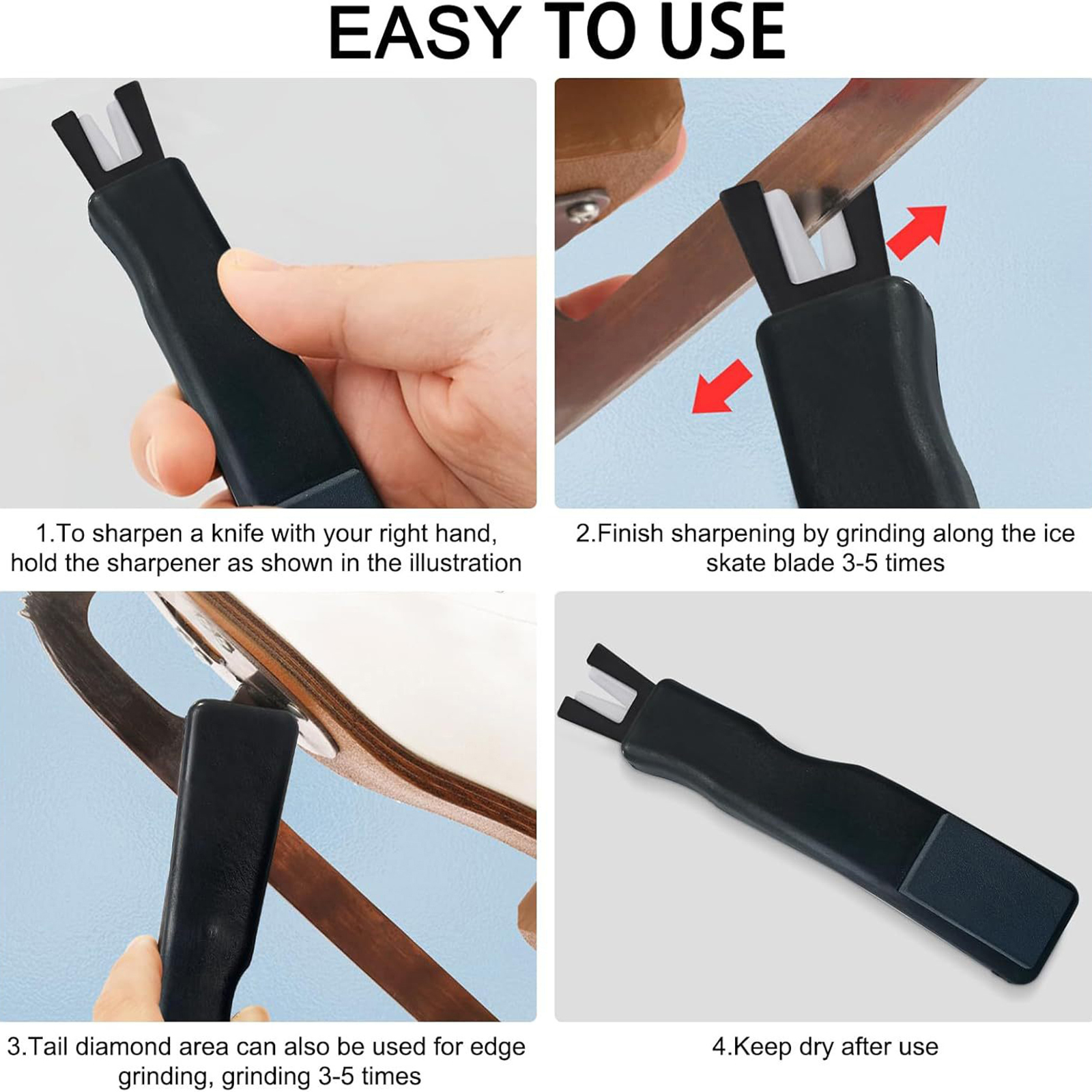 EASY TO USE

1.To sharpen a knife with your right hand, hold the sharpener as shown in the illustration

2.Finish sharpening by grinding along the ice skate blade 3-5 times

3.Tail diamond area can also be used for edge grinding, grinding 3-5 times

4.Keep dry after use