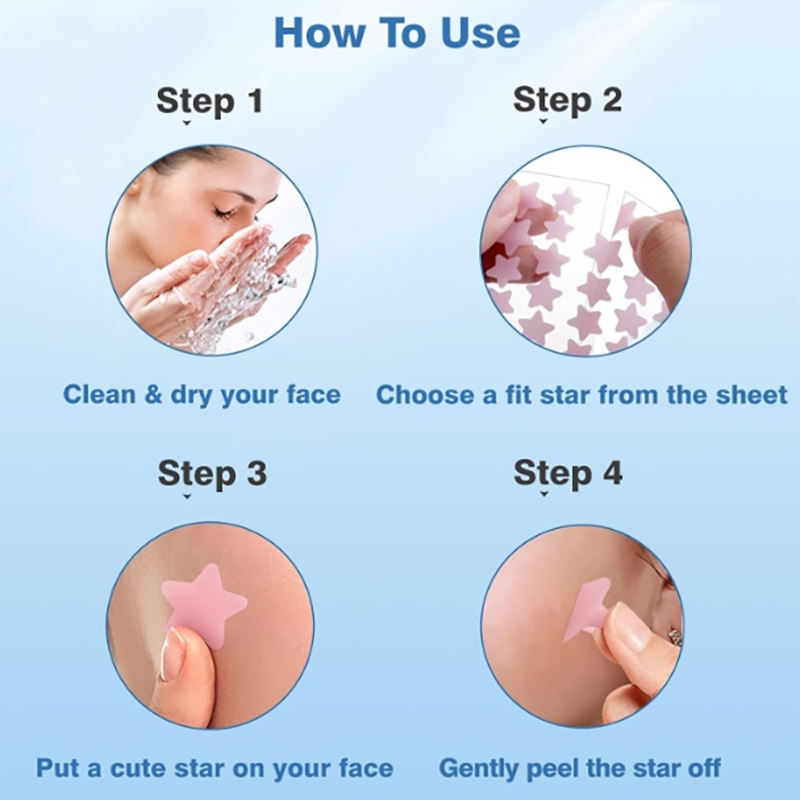 How To Use

Step 1

Clean & dry your face

Step 2

Choose a fit star from the sheet

Step 3

Put a cute star on your face

Step 4

Gently peel the star off