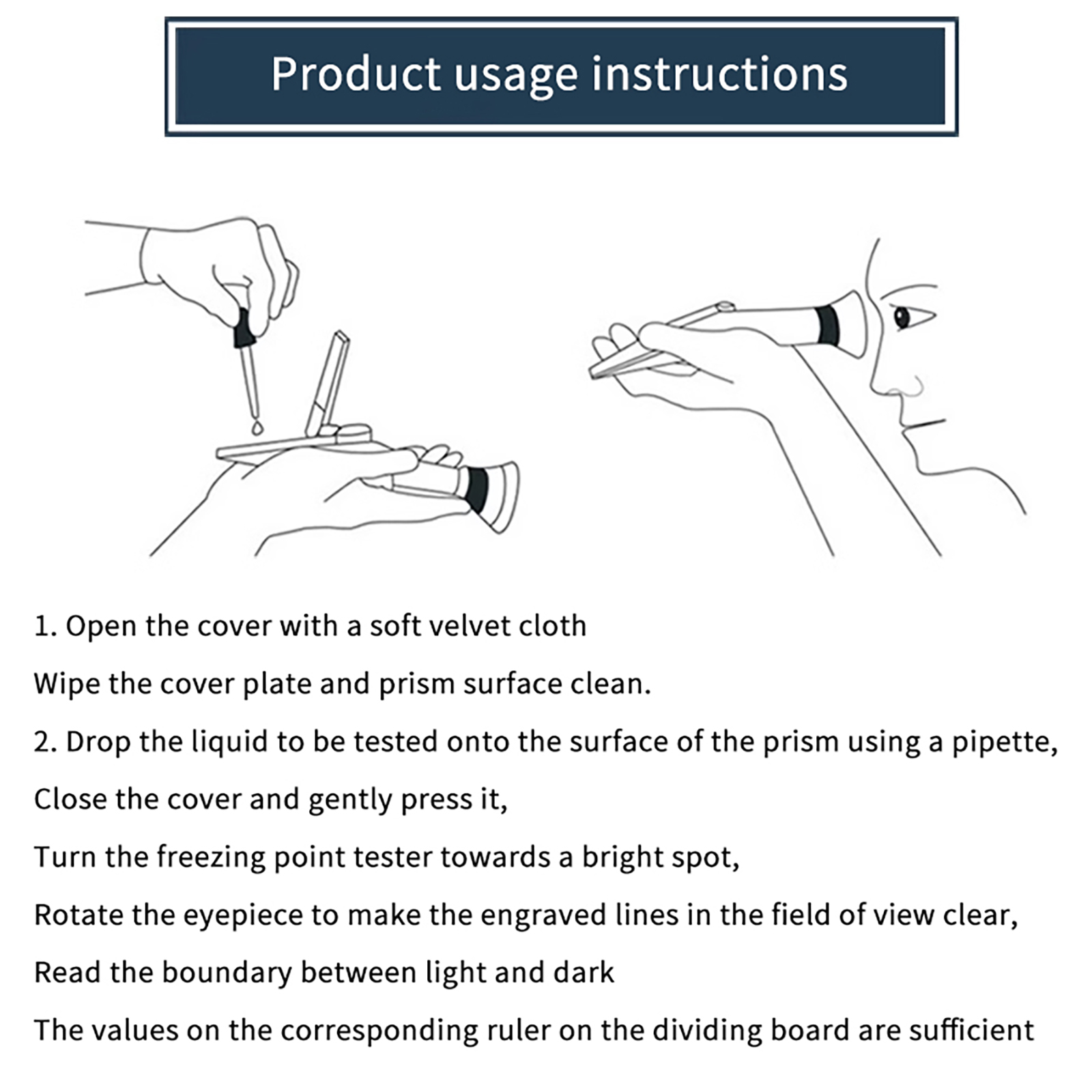 Product usage instructions

1. Open the cover with a soft velvet cloth

Wipe the cover plate and prism surface clean.

2. Drop the liquid to be tested onto the surface of the prism using a pipette,

Close the cover and gently press it,

Turn the freezing point tester towards a bright spot,

Rotate the eyepiece to make the engraved lines in the field of view clear,

Read the boundary between light and dark

The values on the corresponding ruler on the dividing board are sufficient