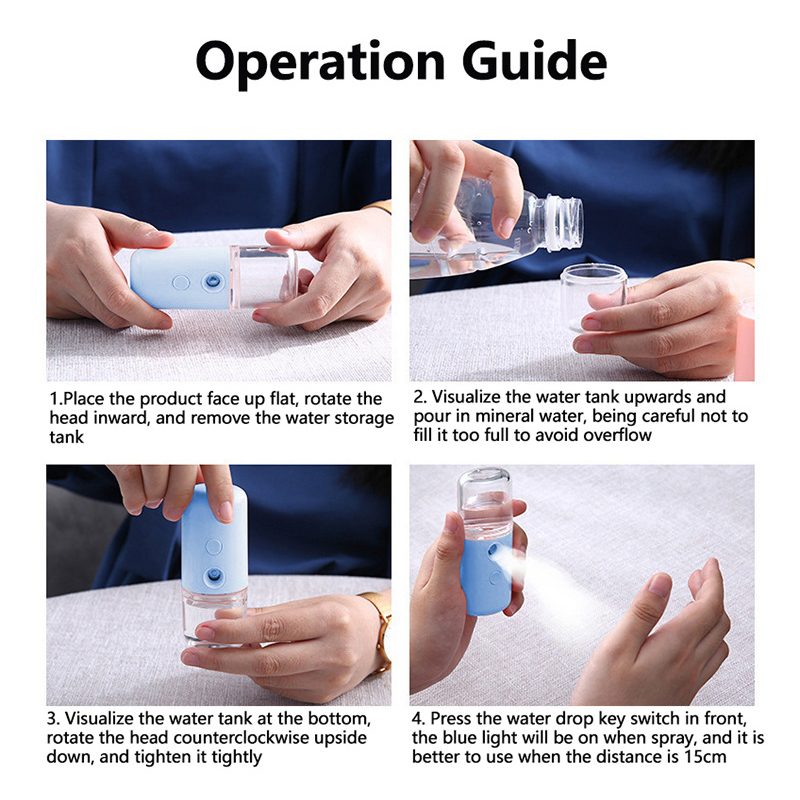 Operation Guide

1.Place the product face up flat, rotate the head inward, and remove the water storage tank

2. Visualize the water tank upwards and pour in mineral water, being careful not to fill it too full to avoid overflow

3. Visualize the water tank at the bottom, rotate the head counterclockwise upside down, and tighten it tightly

4. Press the water drop key switch in front, the blue light will be on when spray, and it is better to use when the distance is 15cm