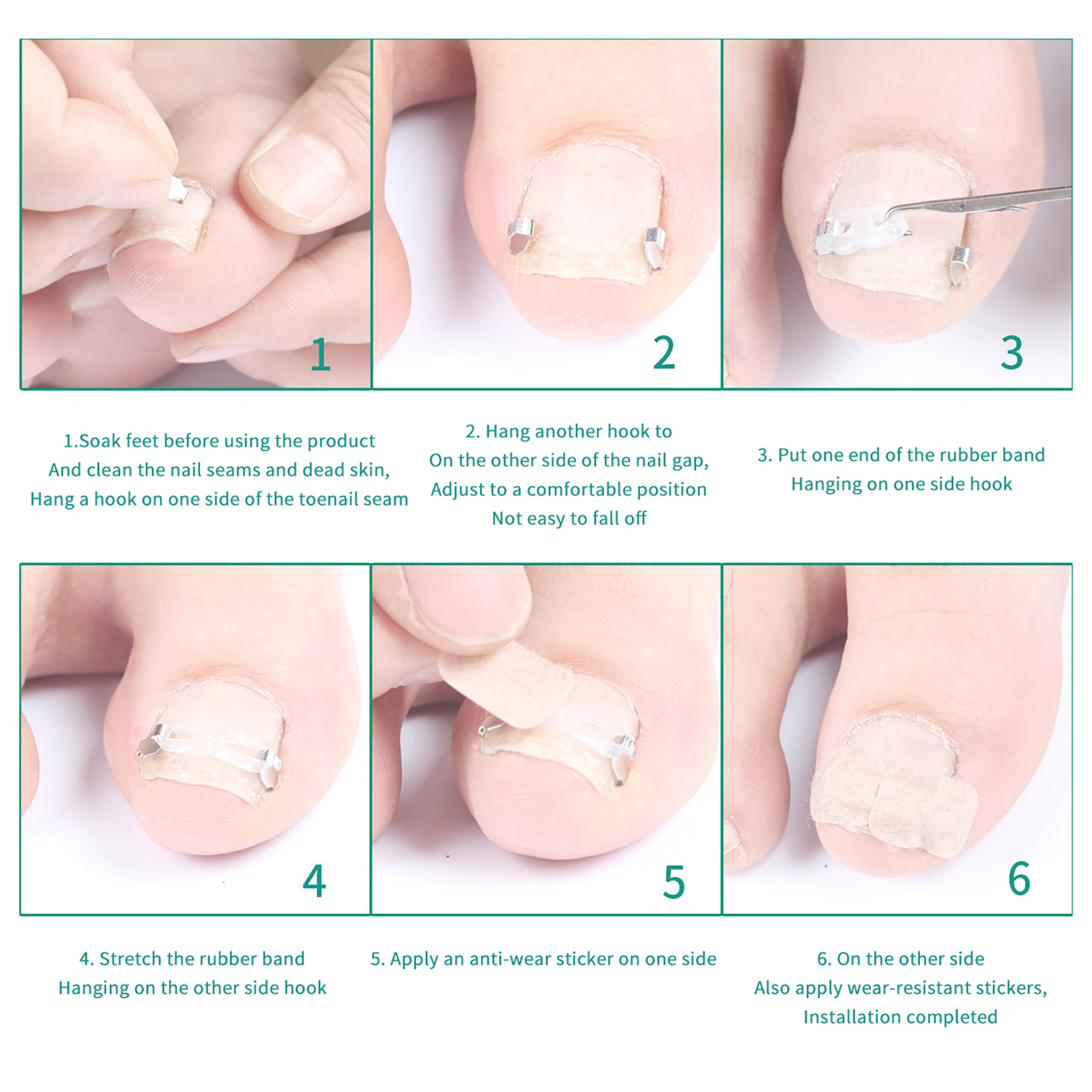 1

2

3

1.Soak feet before using the product
And clean the nail seams and dead skin,
Hang a hook on one side of the toenail seam

2. Hang another hook to
On the other side of the nail gap,
Adjust to a comfortable position
Not easy to fall off

3. Put one end of the rubber band
Hanging on one side hook

4

5

6

4. Stretch the rubber band
Hanging on the other side hook

5. Apply an anti-wear sticker on one side

6. On the other side
Also apply wear-resistant stickers,
Installation completed