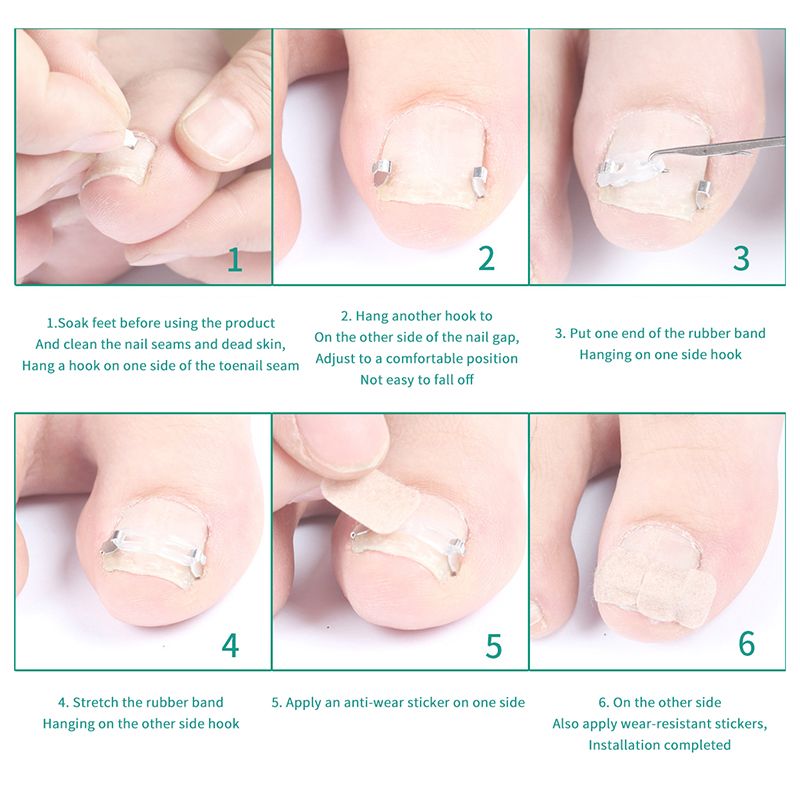 1

2

3

1.Soak feet before using the product
And clean the nail seams and dead skin,
Hang a hook on one side of the toenail seam

2. Hang another hook to
On the other side of the nail gap,
Adjust to a comfortable position
Not easy to fall off

3. Put one end of the rubber band
Hanging on one side hook

4

5

6

4. Stretch the rubber band
Hanging on the other side hook

5. Apply an anti-wear sticker on one side

6. On the other side
Also apply wear-resistant stickers,
Installation completed