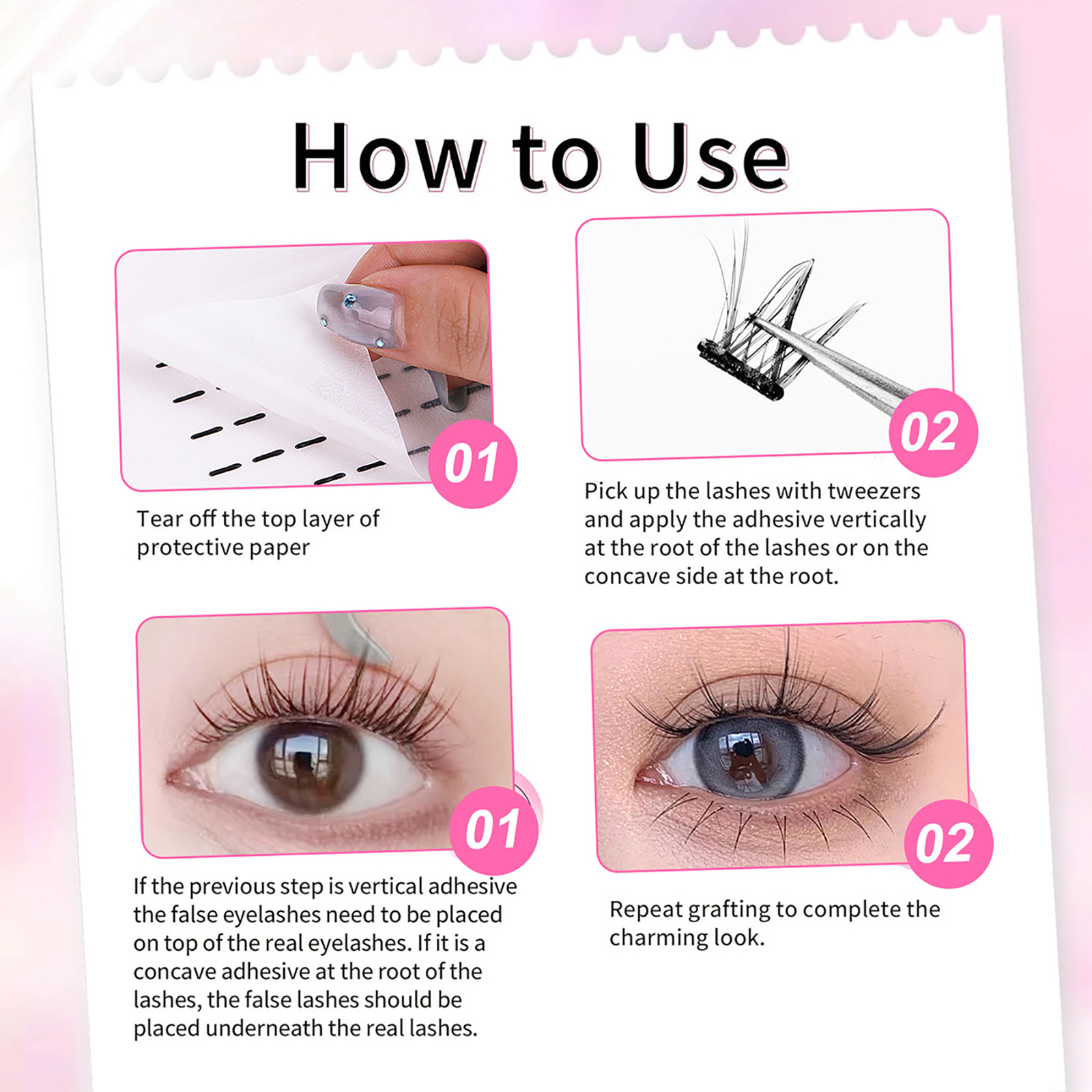 How to Use

01

Tear off the top layer of protective paper

02

Pick up the lashes with tweezers and apply the adhesive vertically at the root of the lashes or on the concave side at the root.

01

If the previous step is vertical adhesive the false eyelashes need to be placed on top of the real eyelashes. If it is a concave adhesive at the root of the lashes, the false lashes should be placed underneath the real lashes.

02

Repeat grafting to complete the charming look.