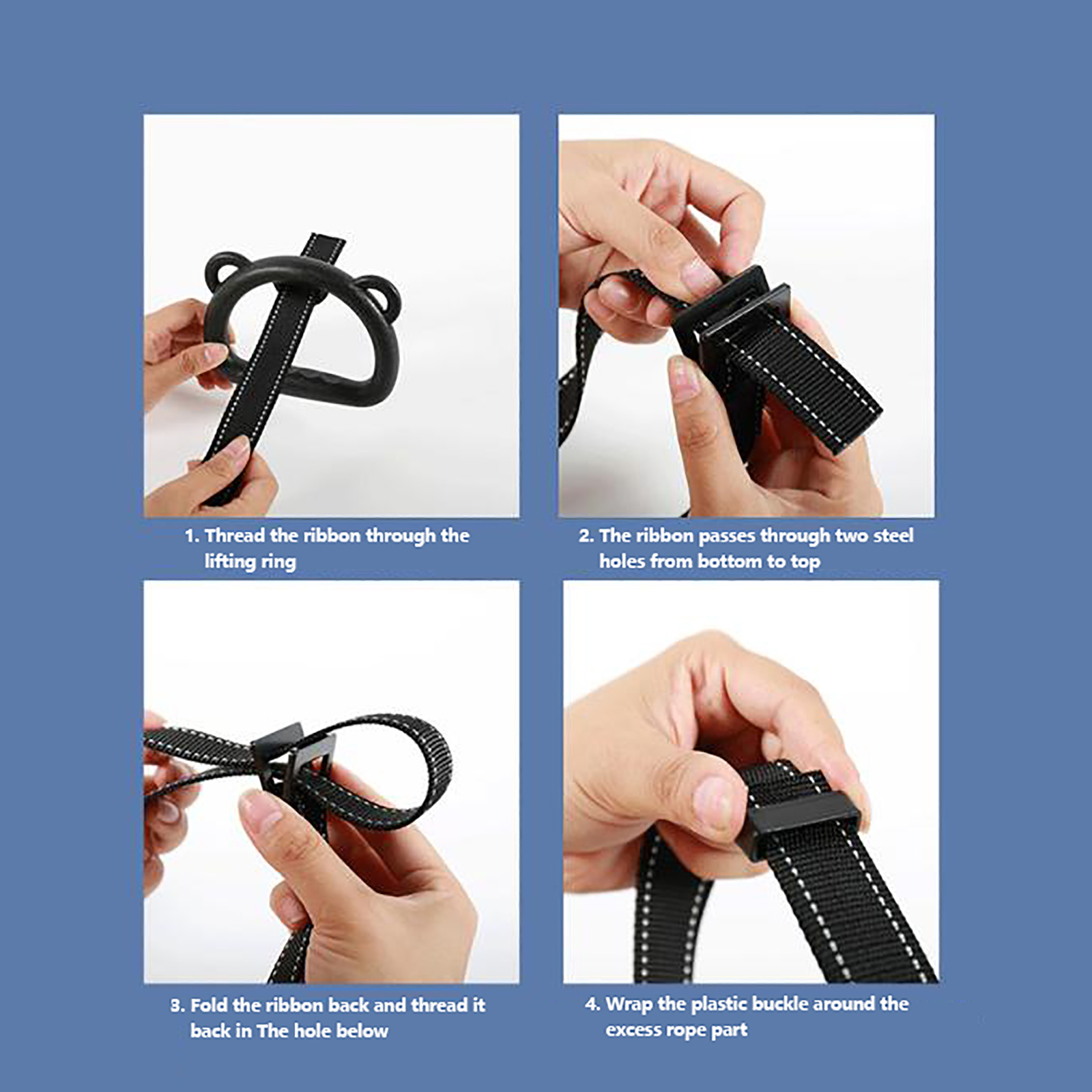 1. Thread the ribbon through the lifting ring

2. The ribbon passes through two steel holes from bottom to top

3. Fold the ribbon back and thread it back in The hole below

4. Wrap the plastic buckle around the excess rope part