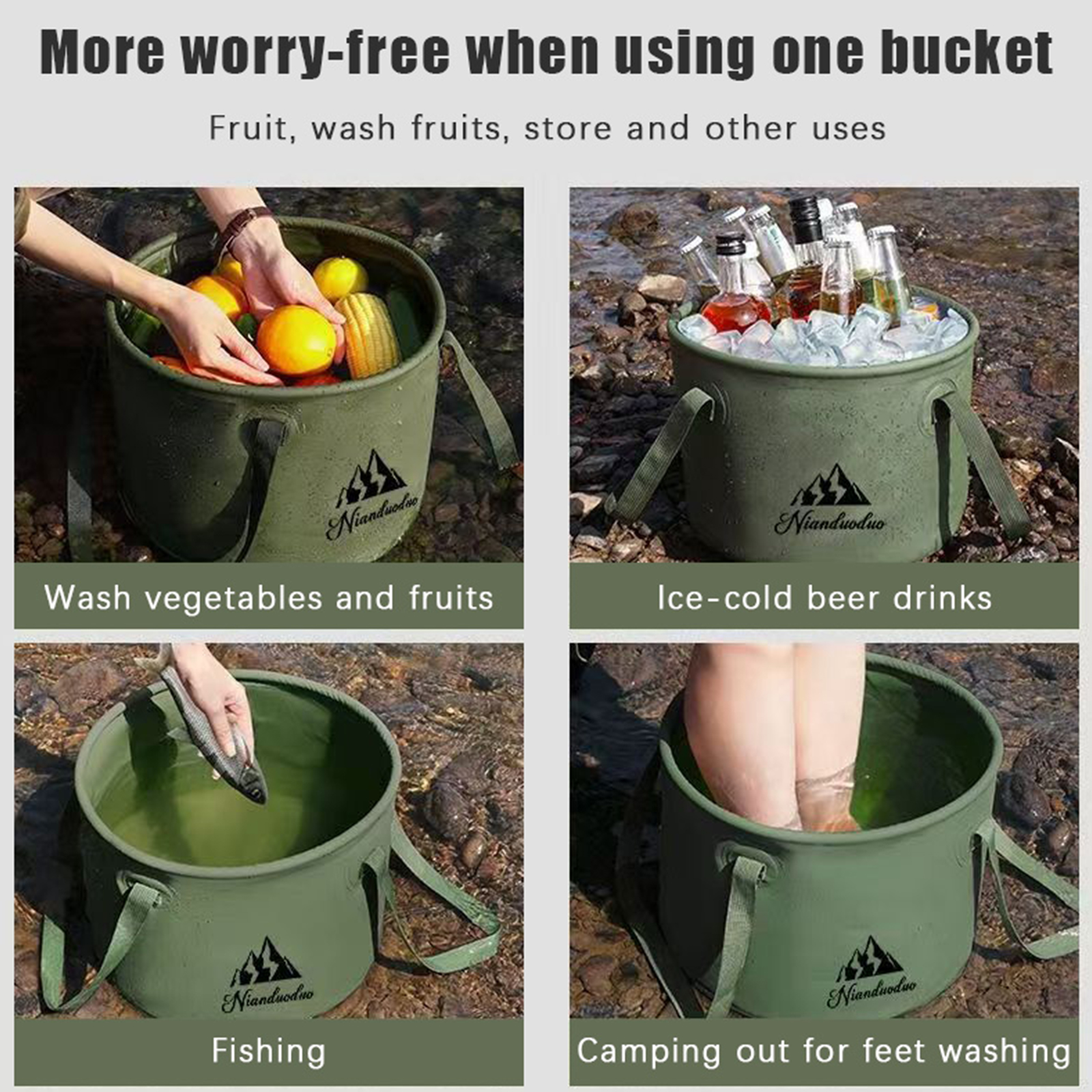 More worry-free when using one bucket

Fruit, wash fruits, store and other uses

Nianduoduo

Wash vegetables and fruits

Nianduoduo

Ice-cold beer drinks

Nianduoduo

Fishing

Nianduoduo

Camping out for feet washing