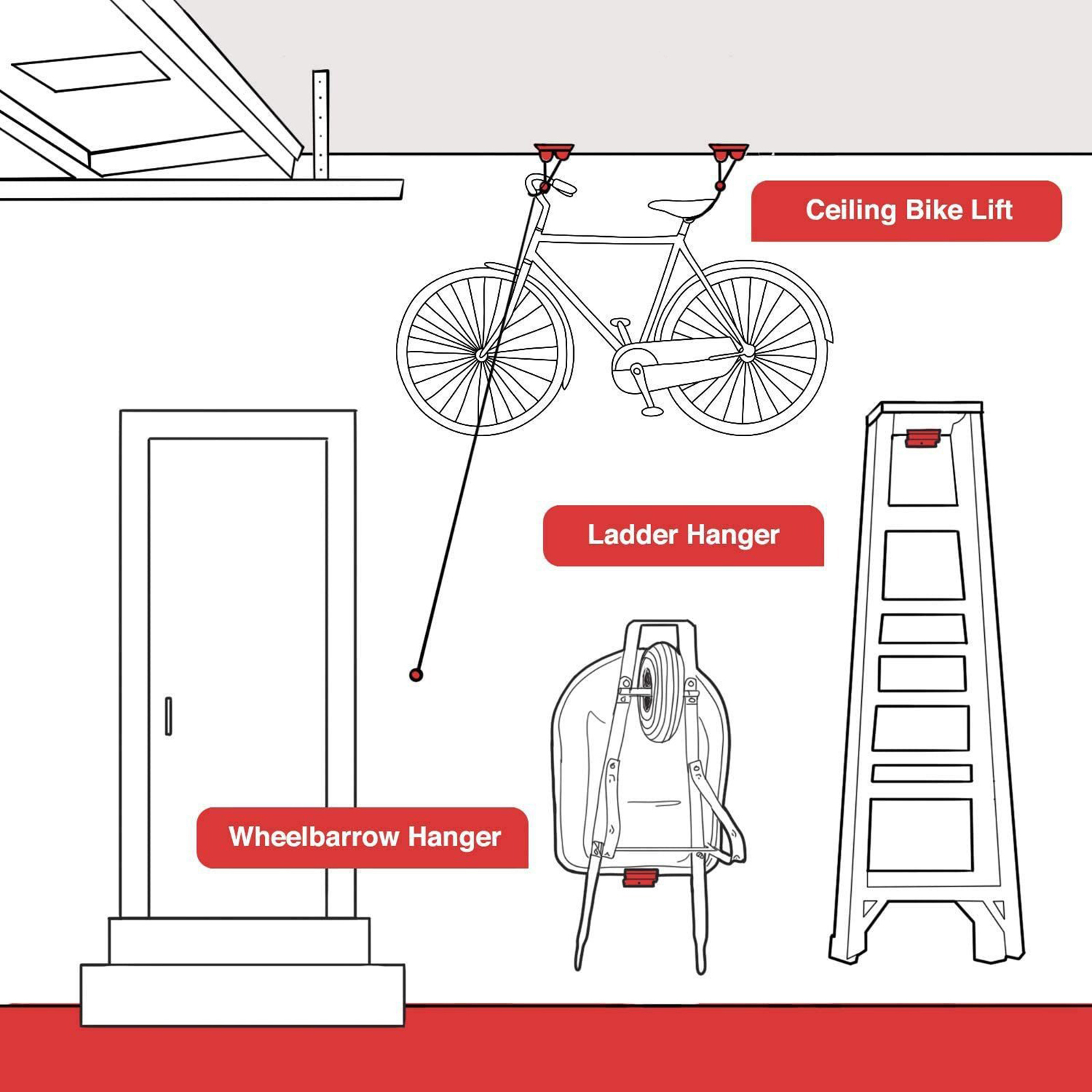 Ceiling Bike Lift

Ladder Hanger

Wheelbarrow Hanger