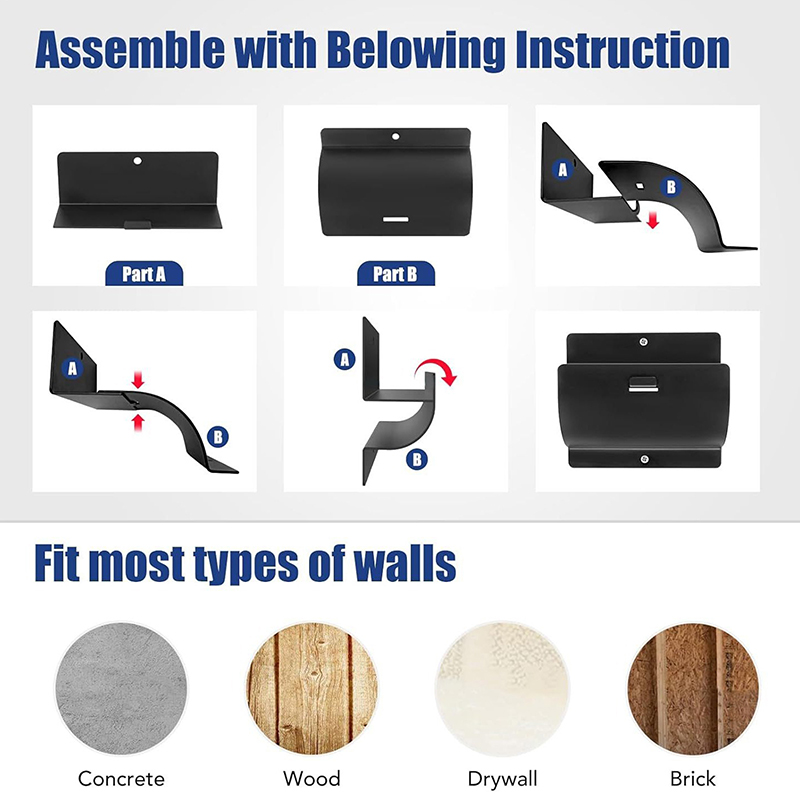 Assemble with Belowing Instruction

Part A

Part B

A

B

A

B

A

B

Fit most types of walls

Concrete

Wood

Drywall

Brick