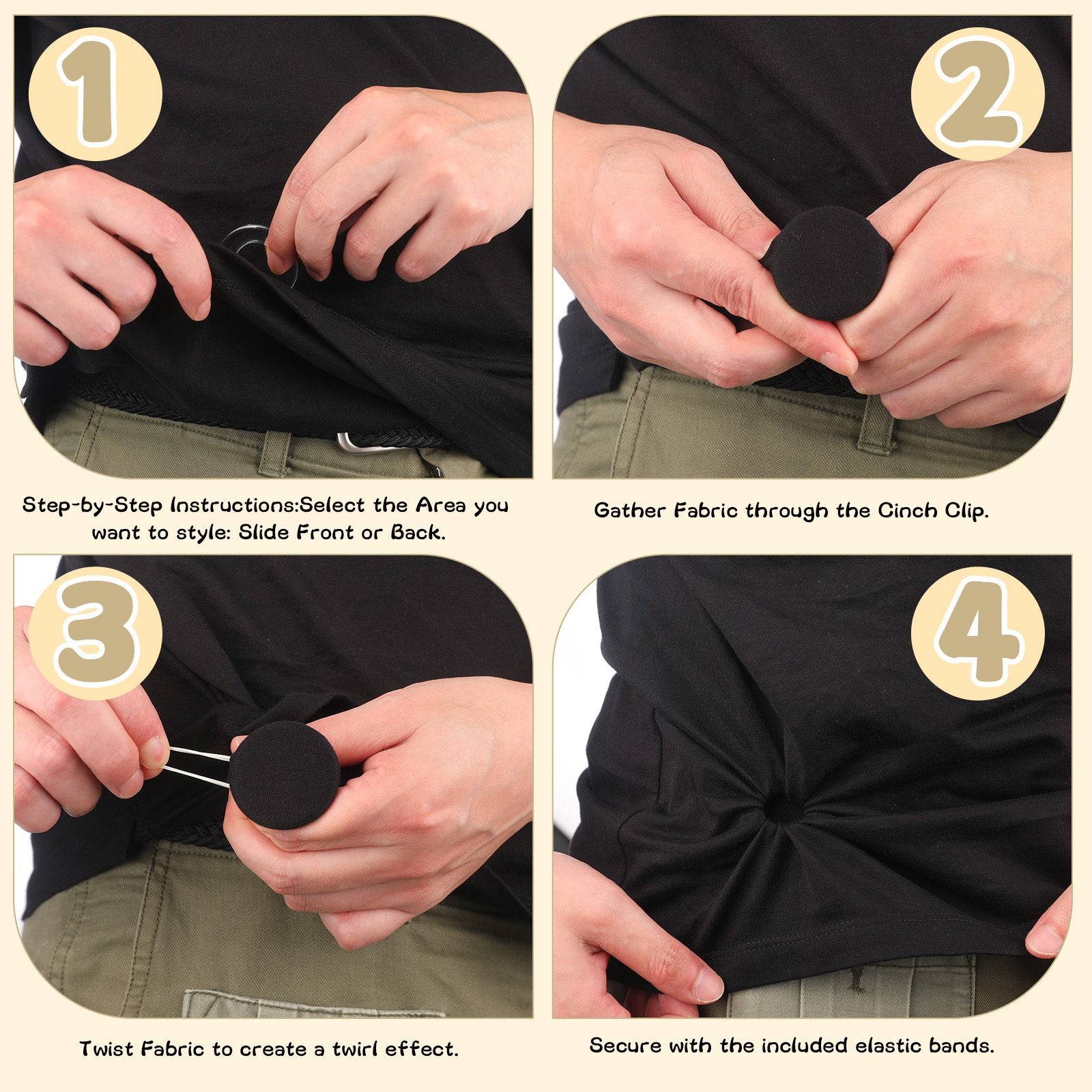 1

Step-by-Step Instructions:Select the Area you want to style: Slide Front or Back.

2

Gather Fabric through the Cinch Clip.

3

Twist Fabric to create a twirl effect.

4

Secure with the included elastic bands.